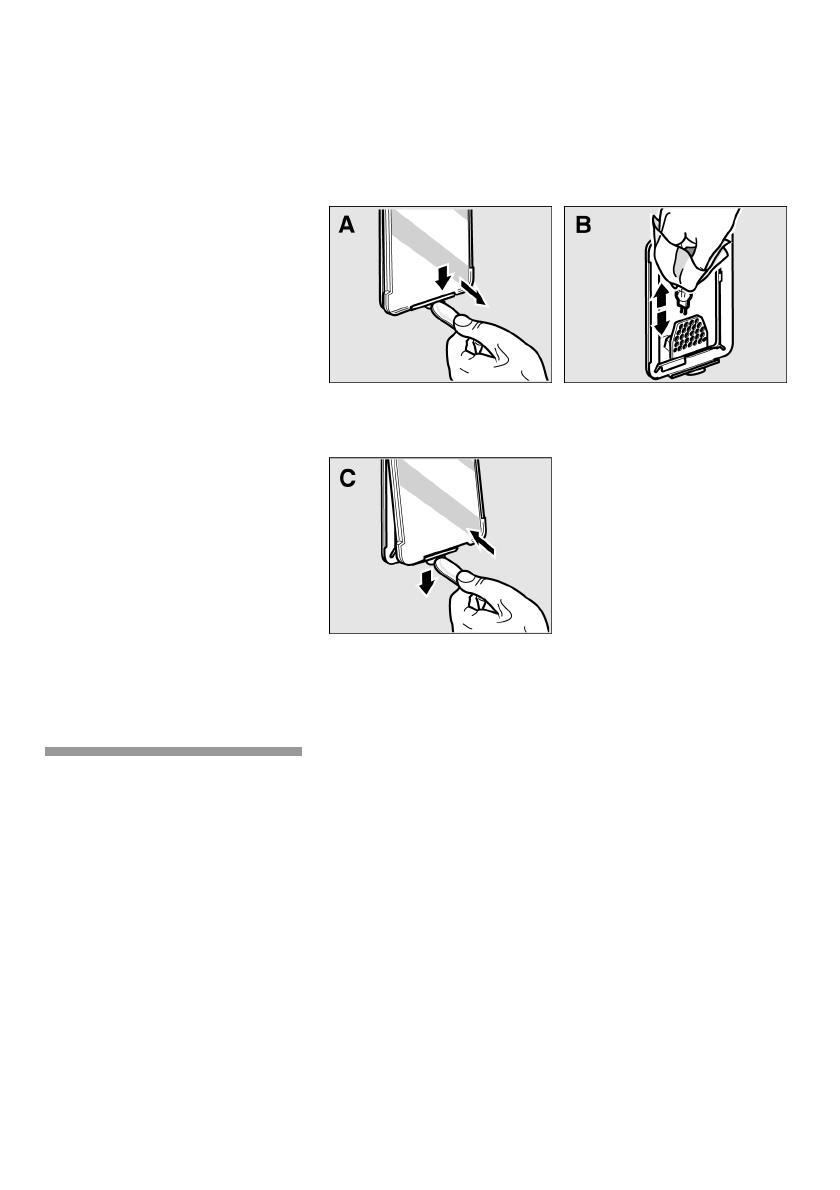 A

B

C