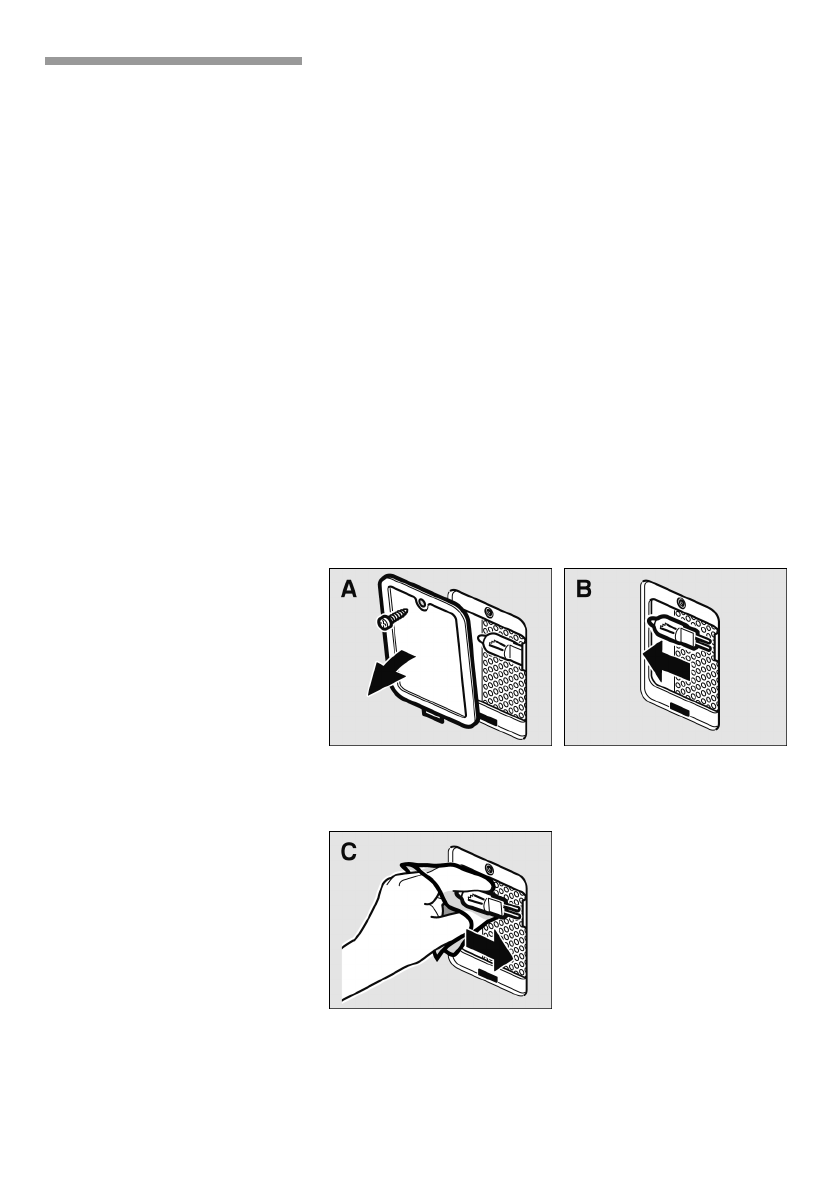 A

B

C