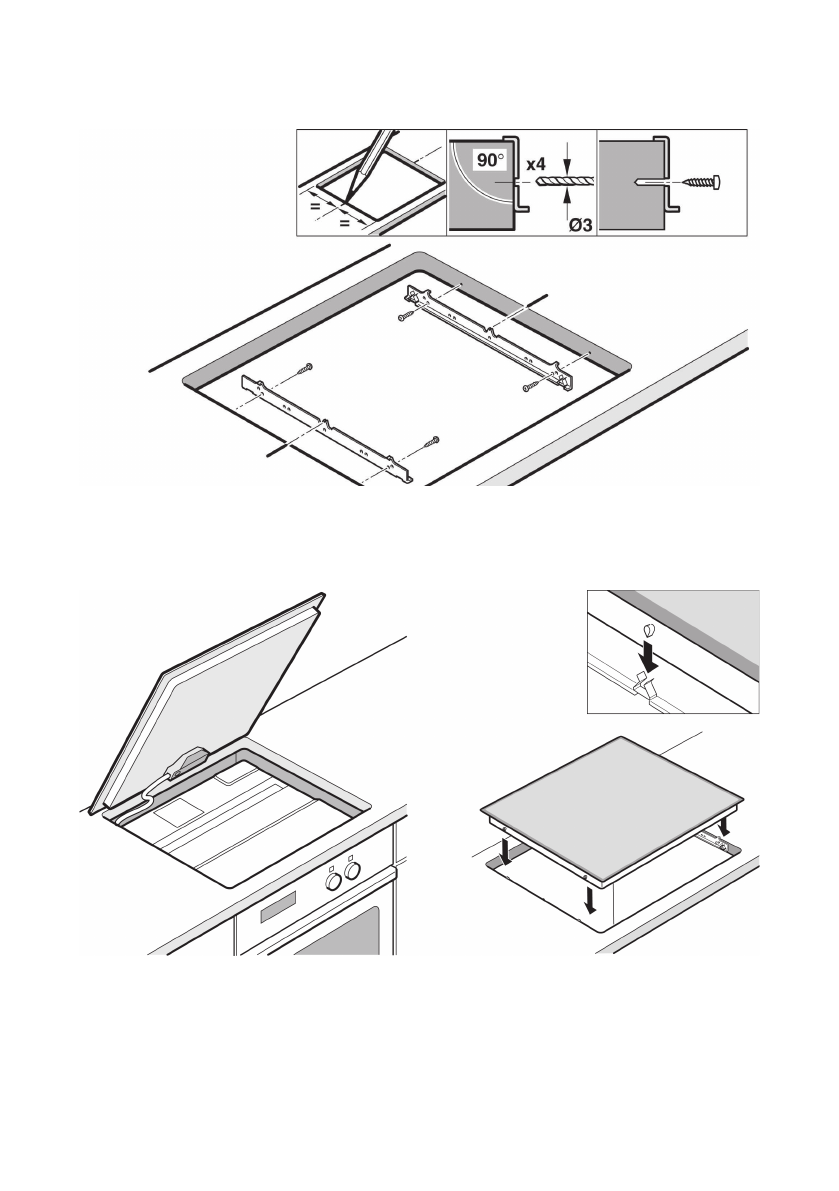 =
=
90°
x4
Ø3