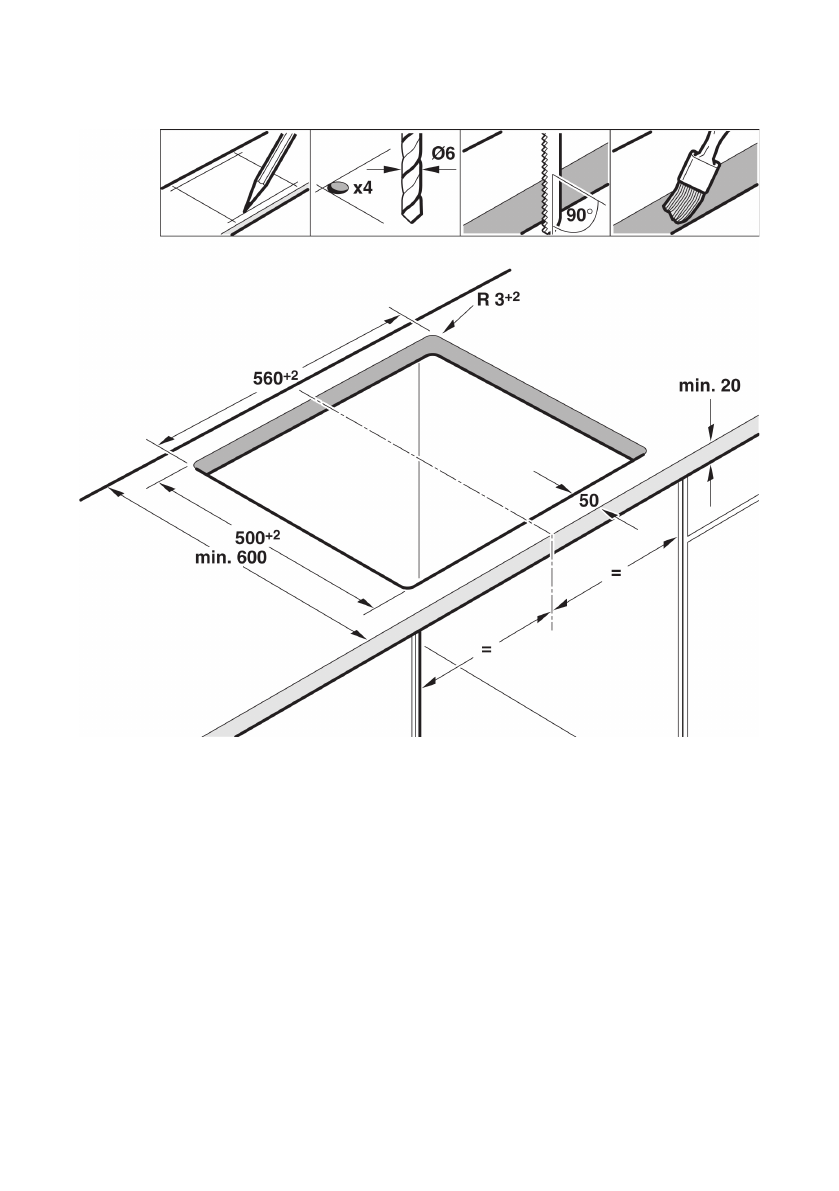 x4

Ø6

90°

R $3^{+2}$

$560^{+2}$

min. 20

50

$500^{+2}$
min. 600

=

=