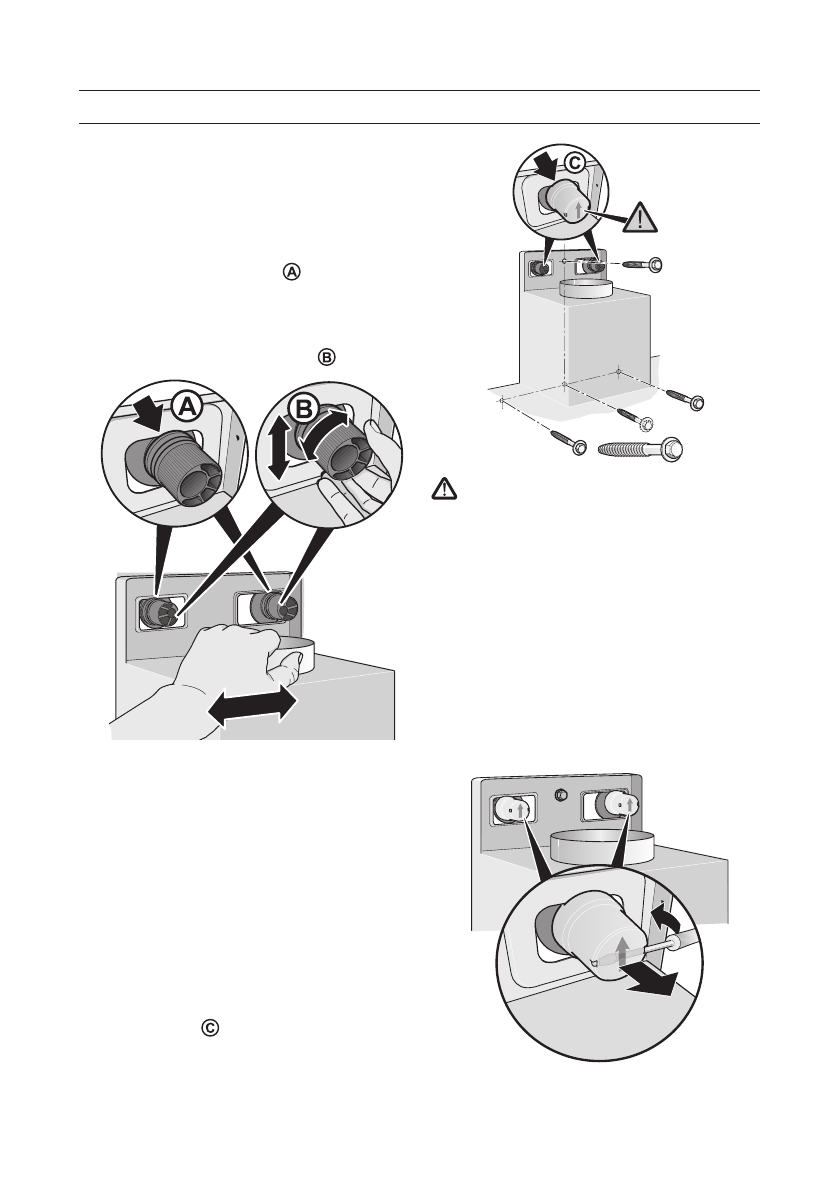 Ⓐ

Ⓑ

A

B

C

Ⓒ