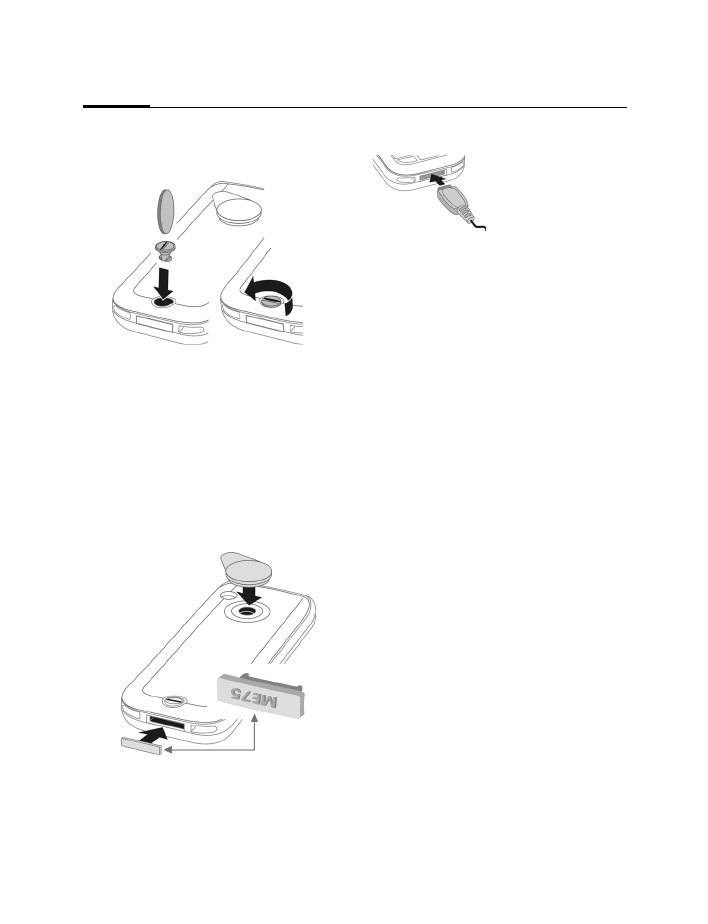 ME75