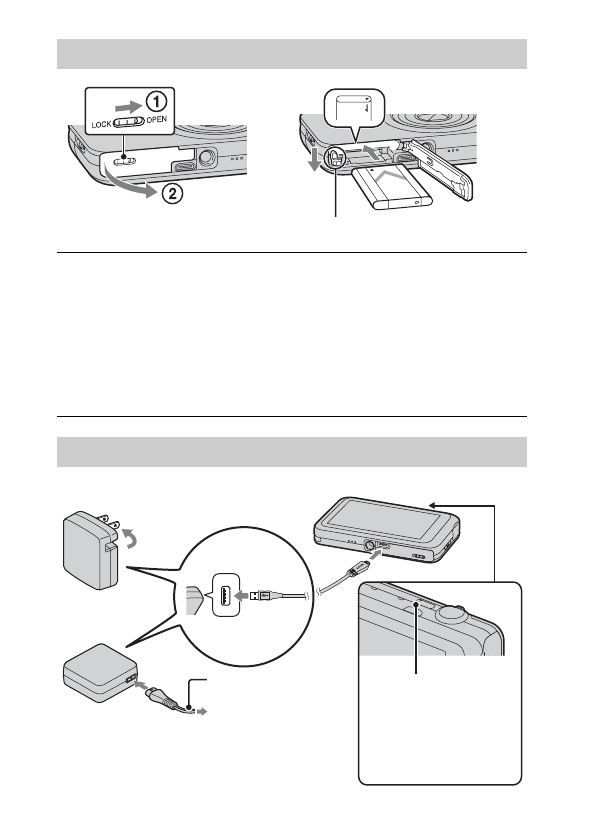 ① LOCK OPEN

②