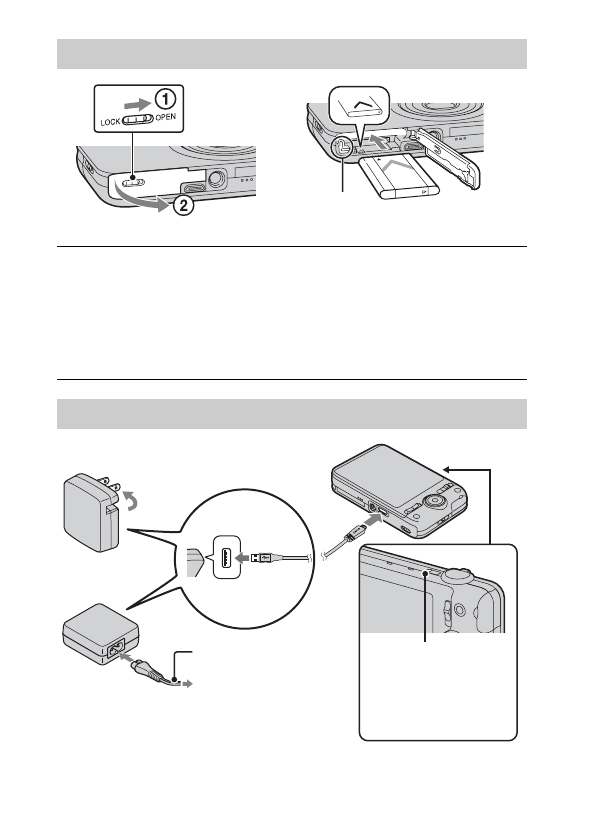 ①
LOCK OPEN
②