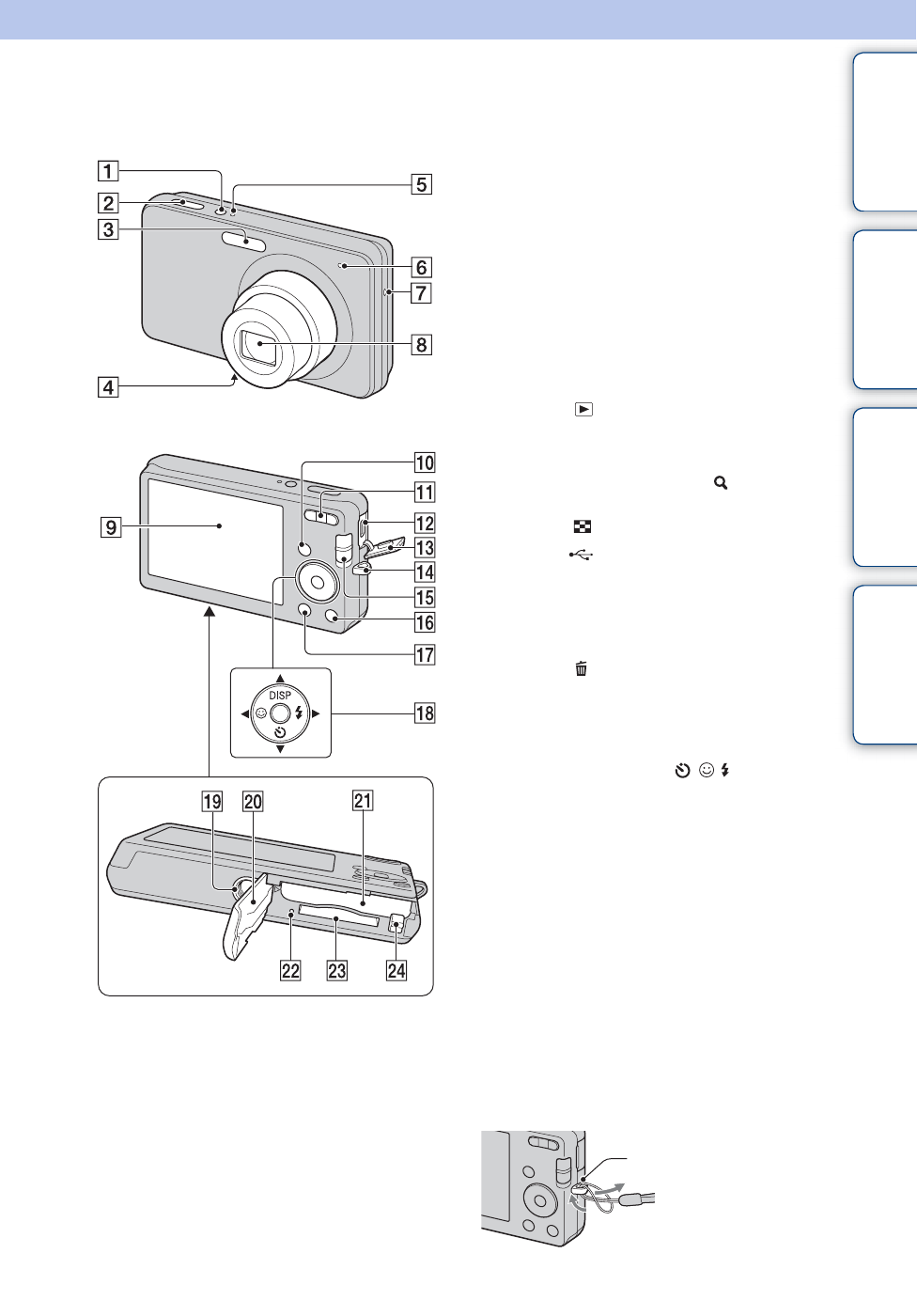 1
2
3
4
5
6
7
8
9
10
11
12
13
14
15
16
17
DISP
18
19
20
21
22
23
24