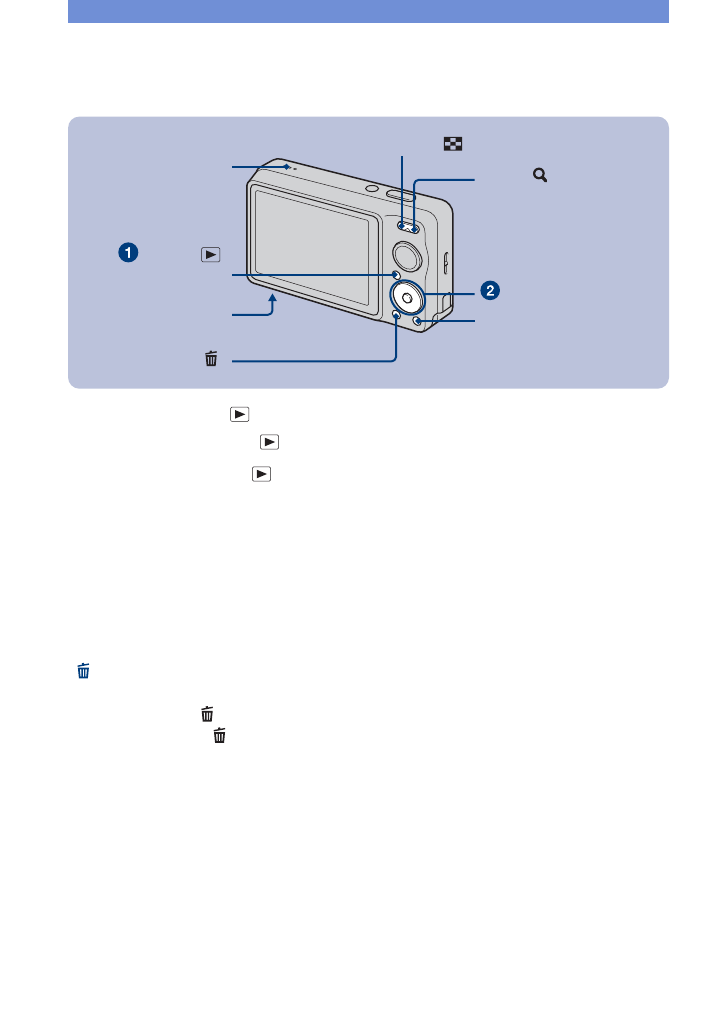 1

2