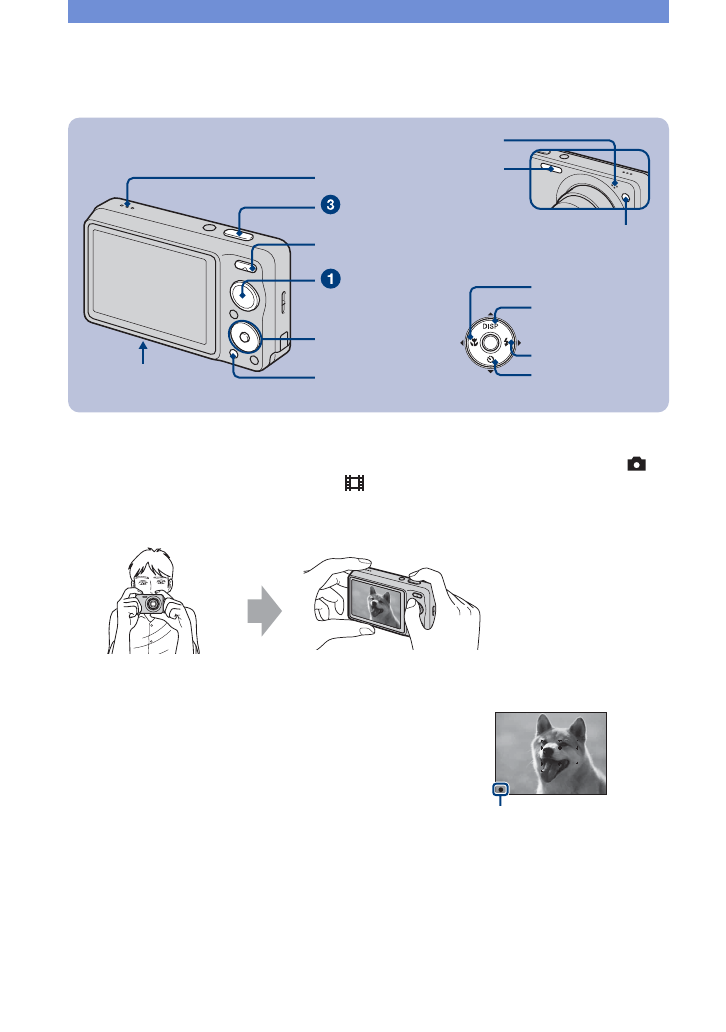 3

1

DISP