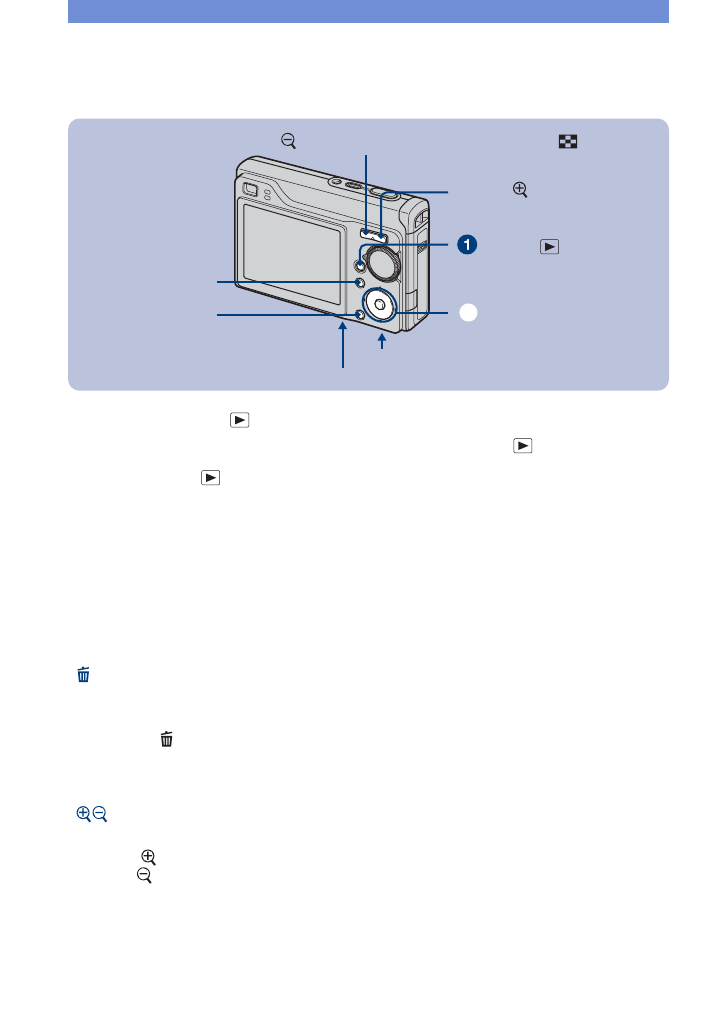 1