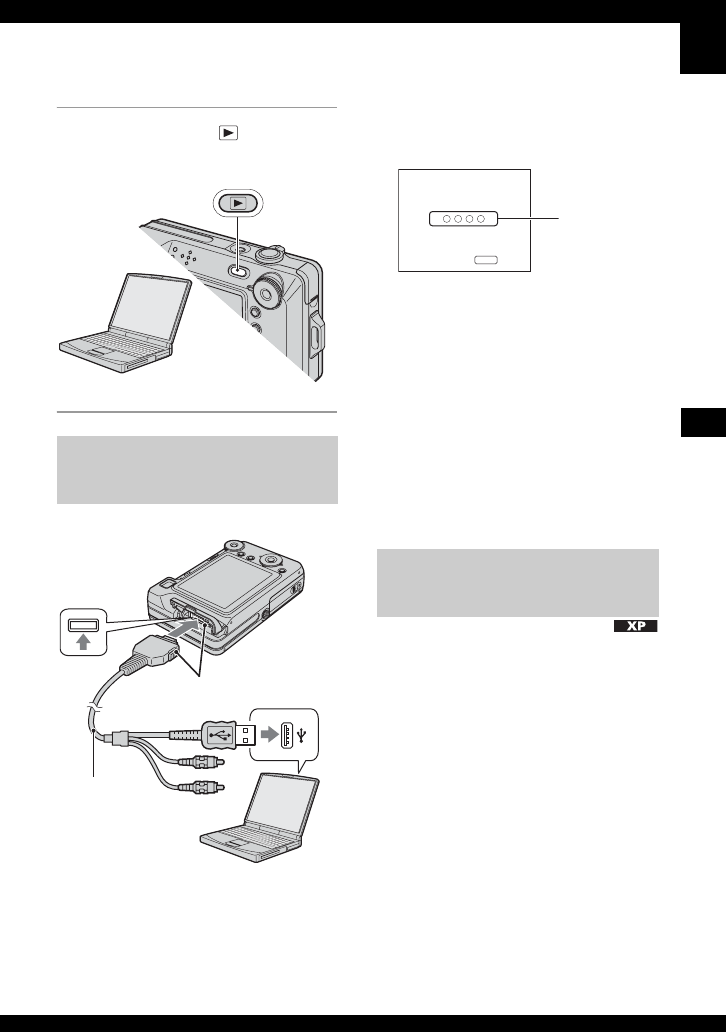 XP