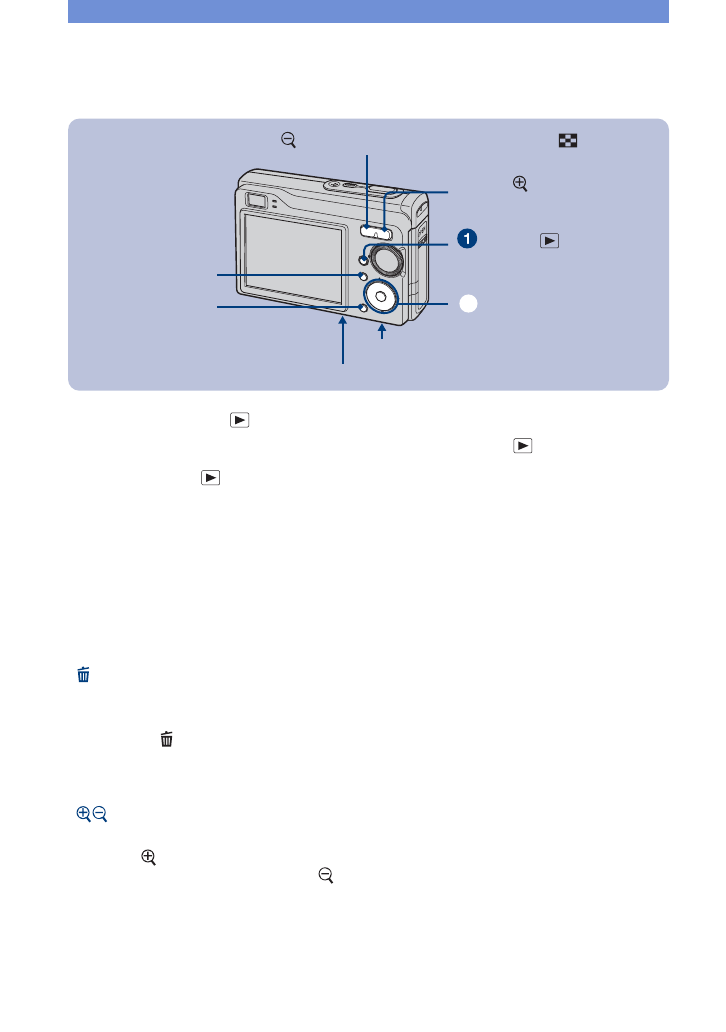 1