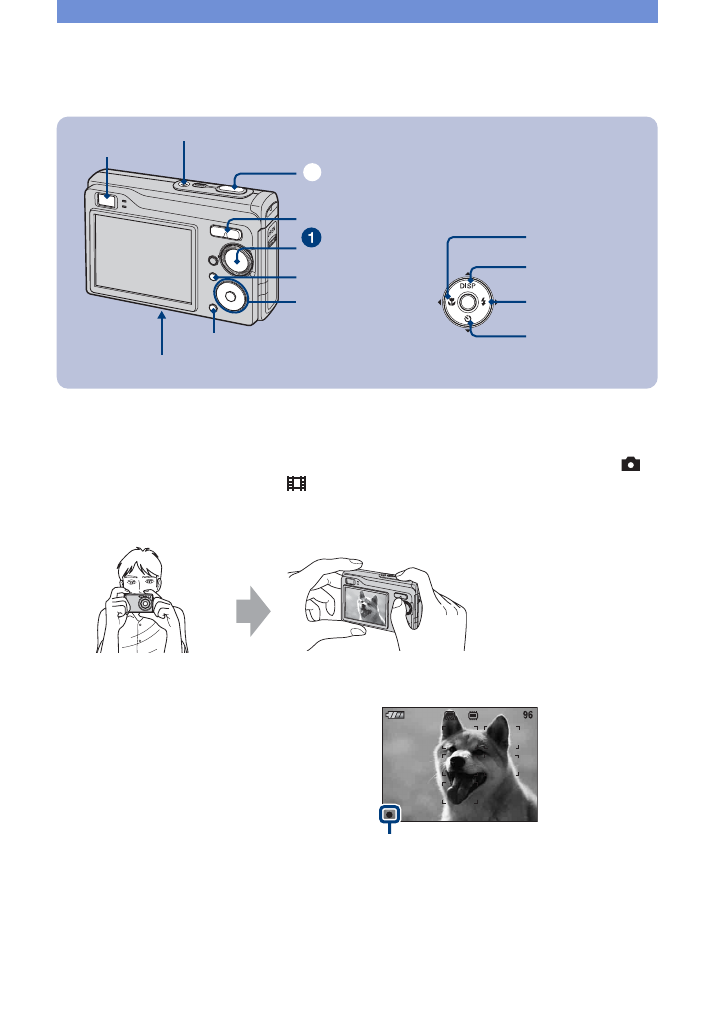 1

DISP

96