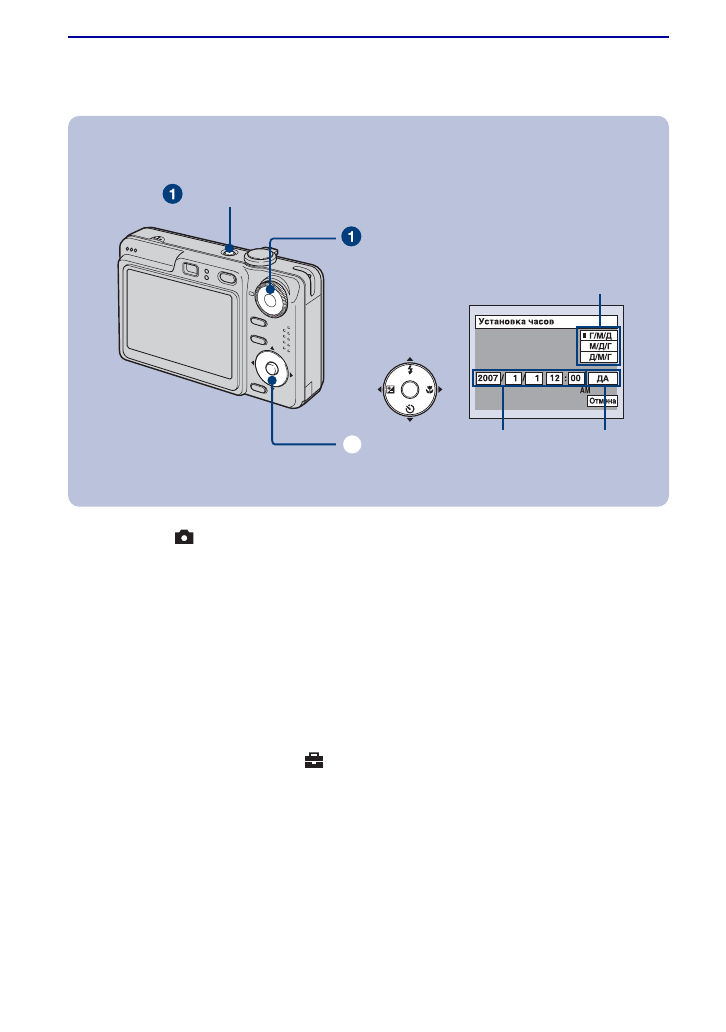 1

1

Установка часов

Г/М/Д

М/Д/Г

Д/М/Г

2007 / 1 / 1 12 : 00

ДА

AM

Отмена