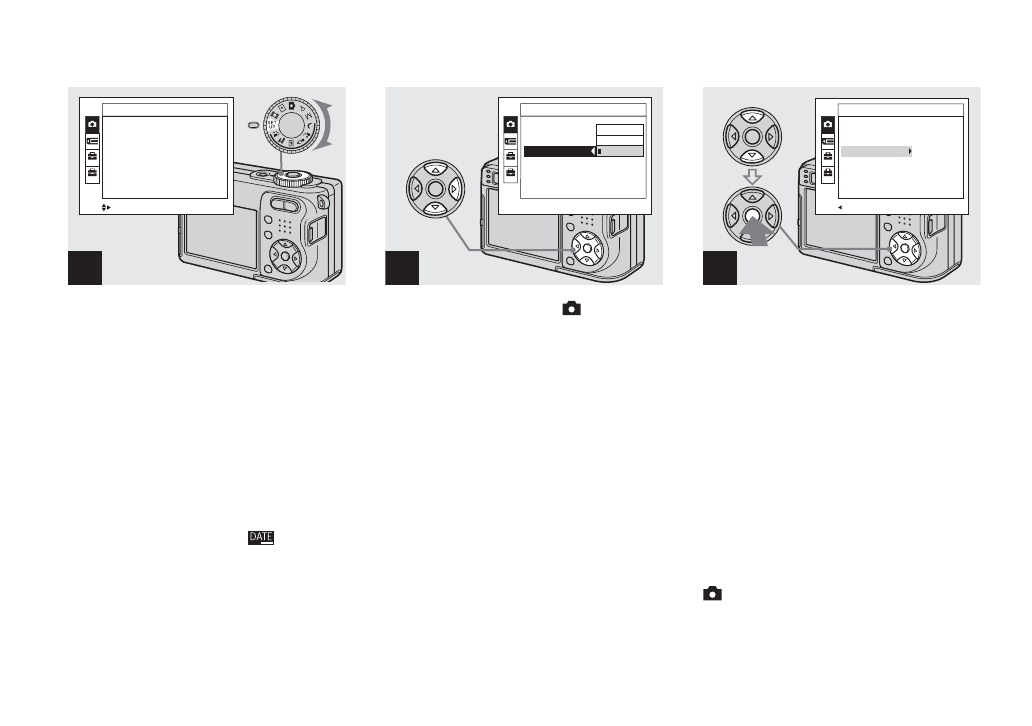 DATE