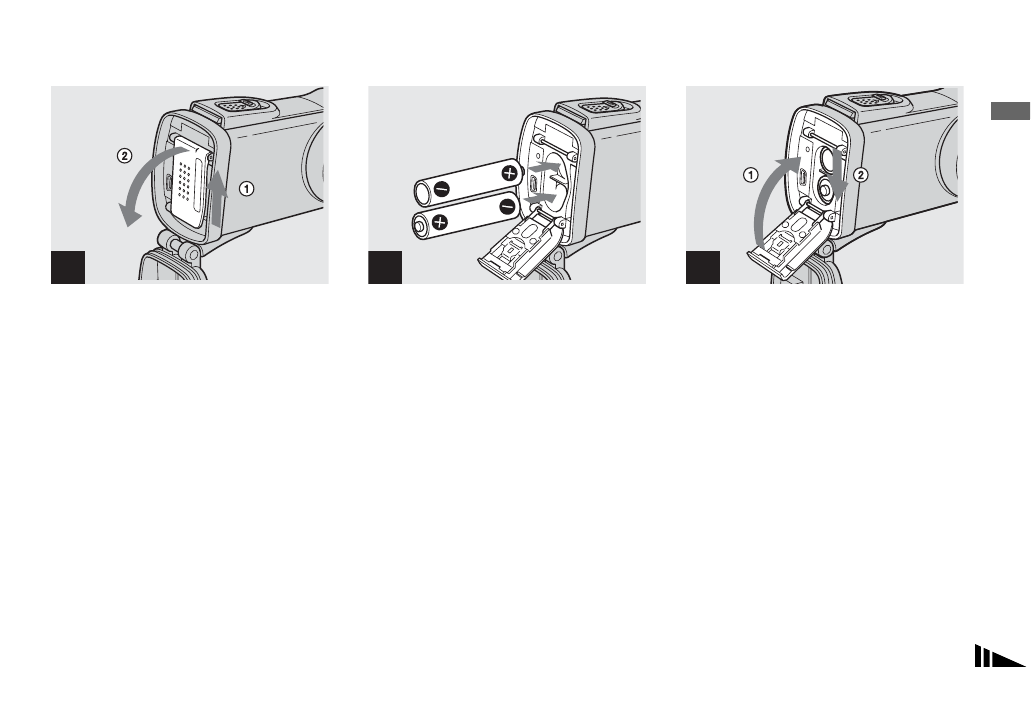 ② ①

① ②