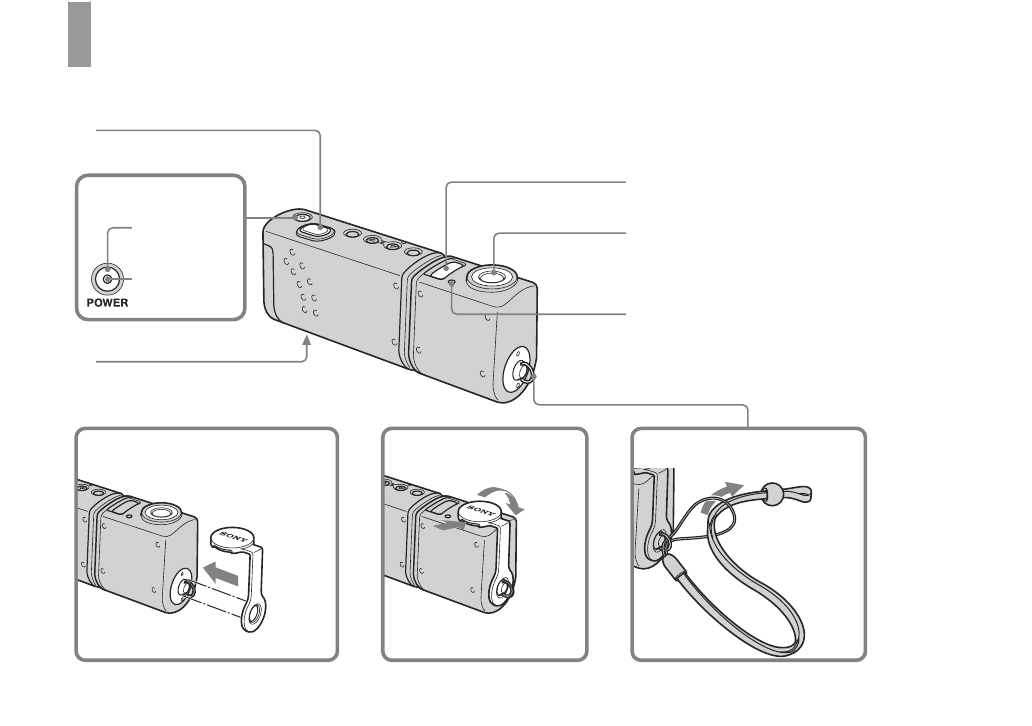 POWER

SONY

SONY