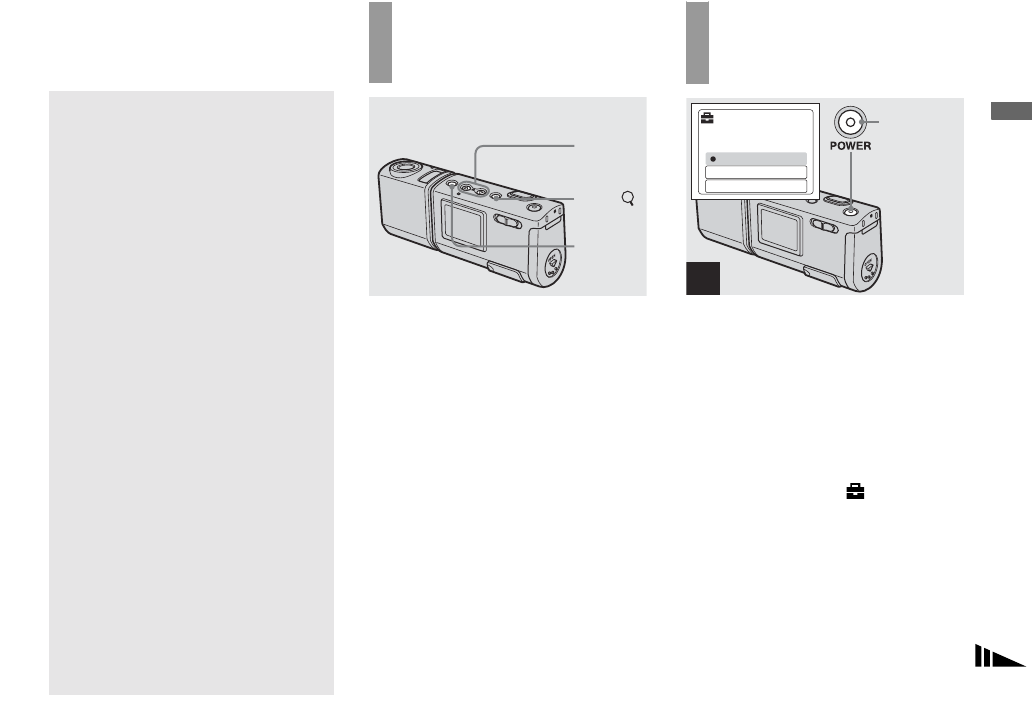 POWER