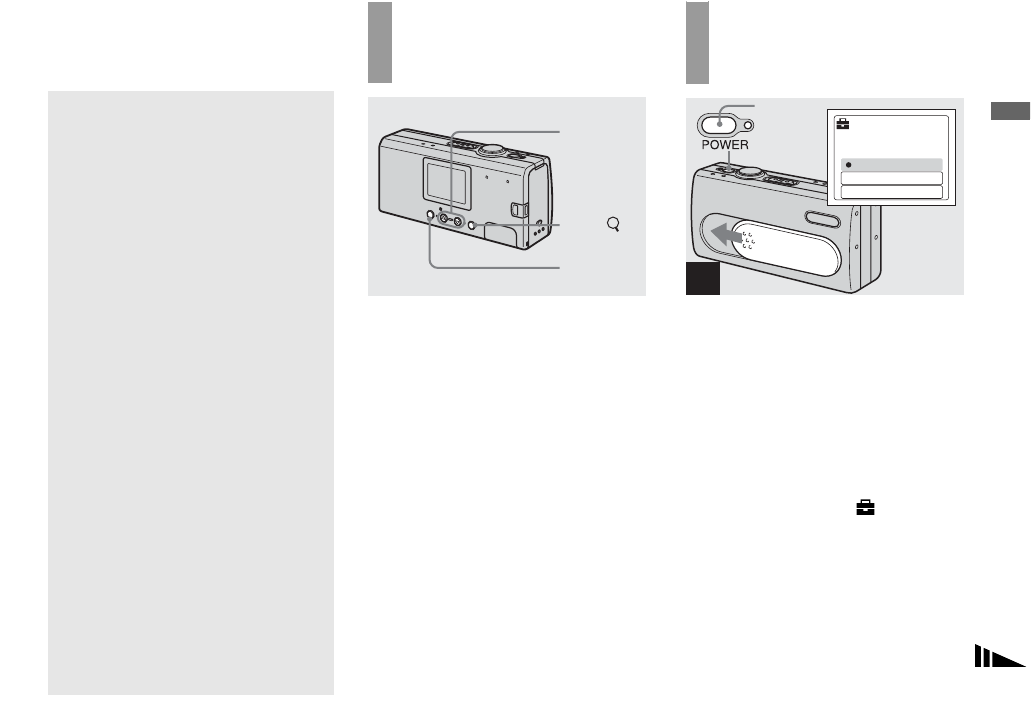 POWER