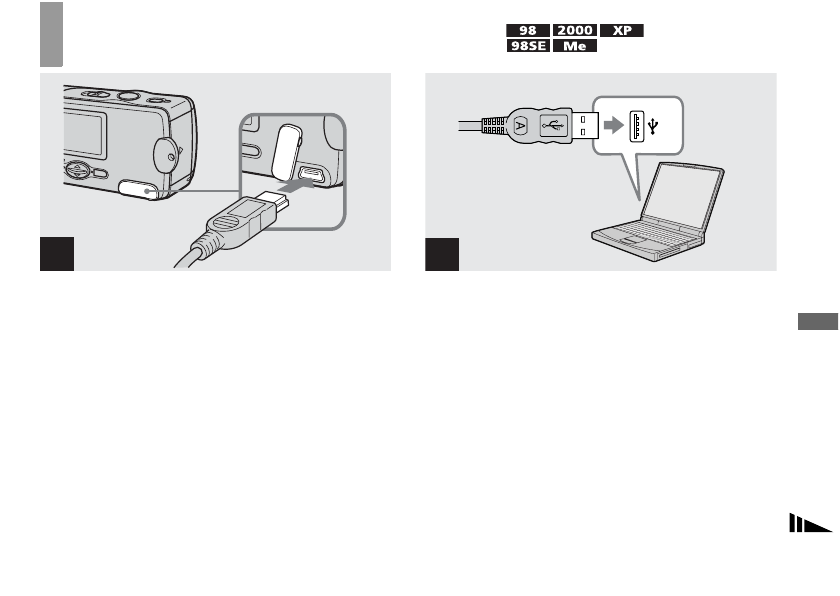 98 2000 XP
98SE Me