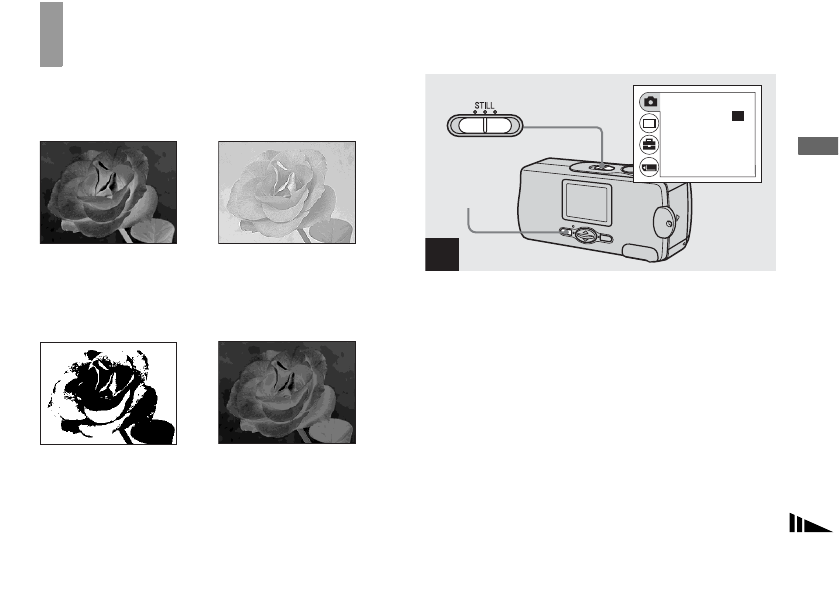 STILL