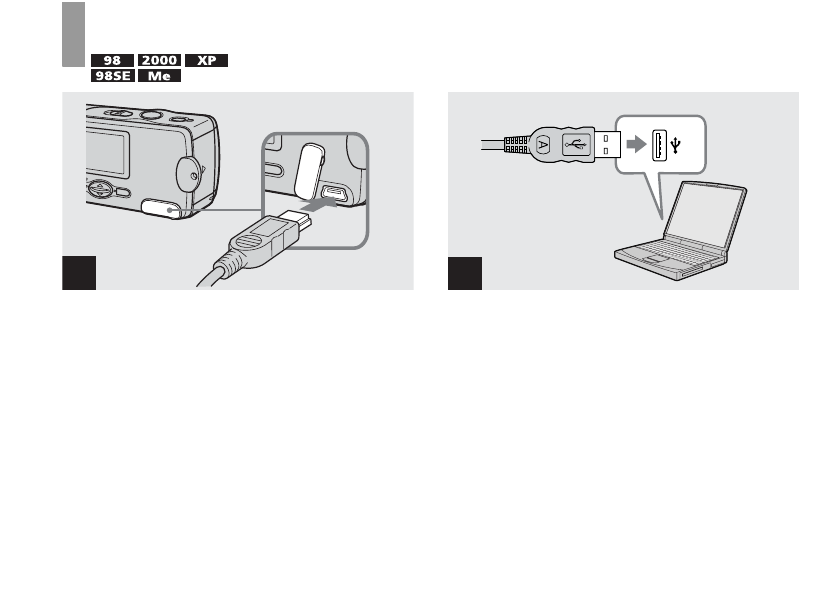 98 2000 XP
98SE Me

A