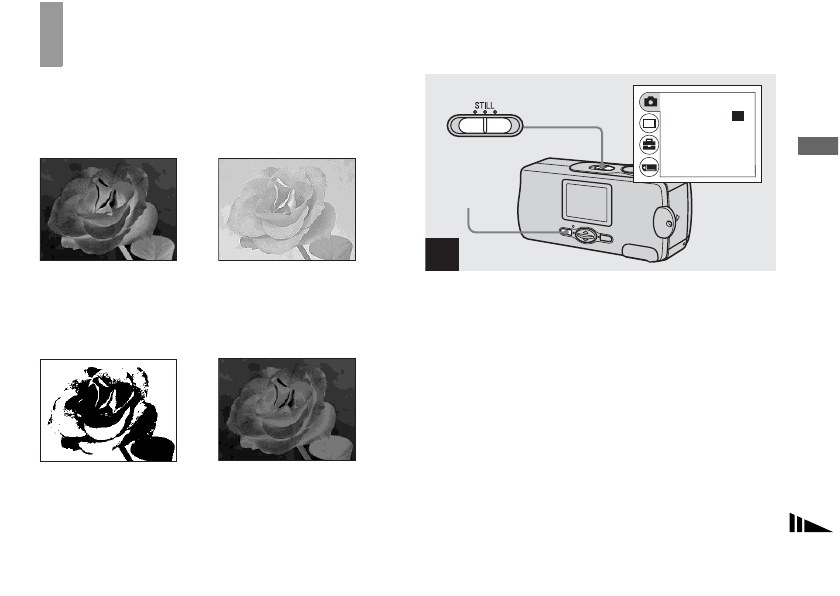 STILL