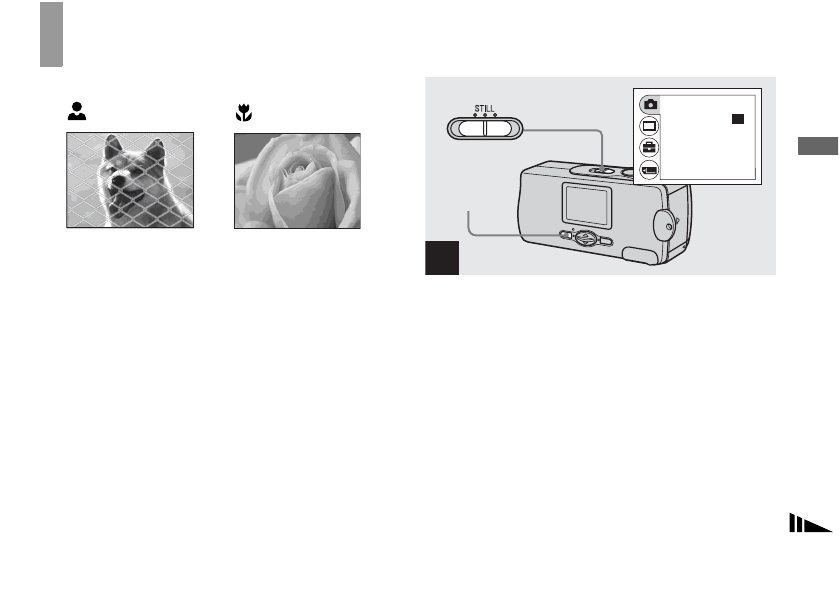 STILL