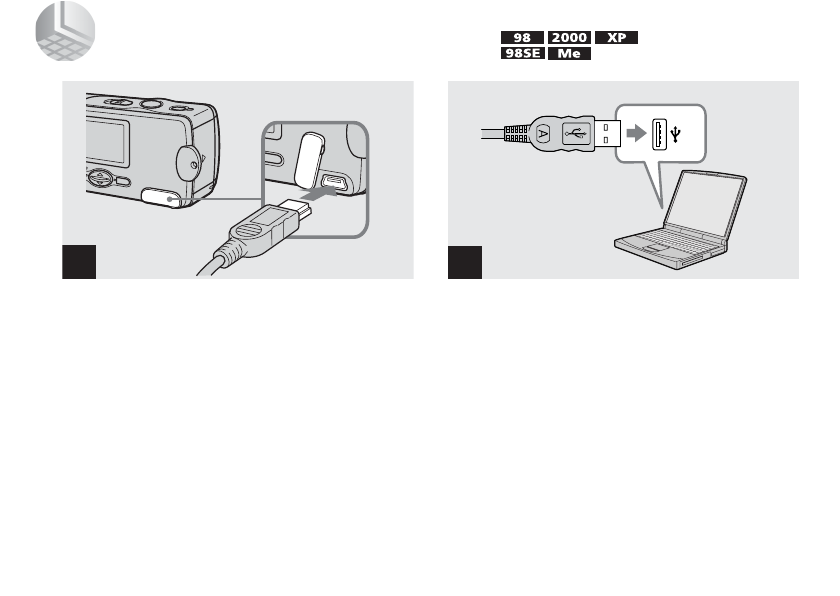 98 2000 XP
98SE Me

A