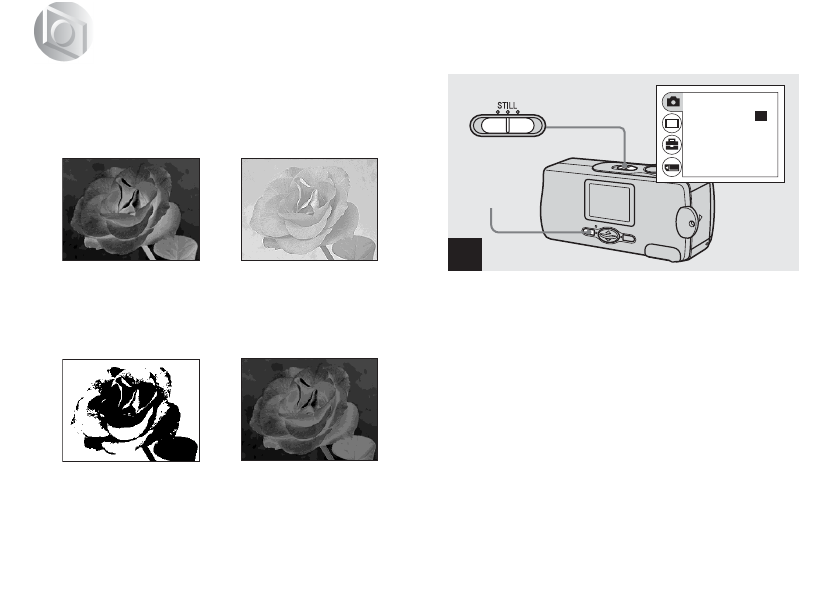 STILL