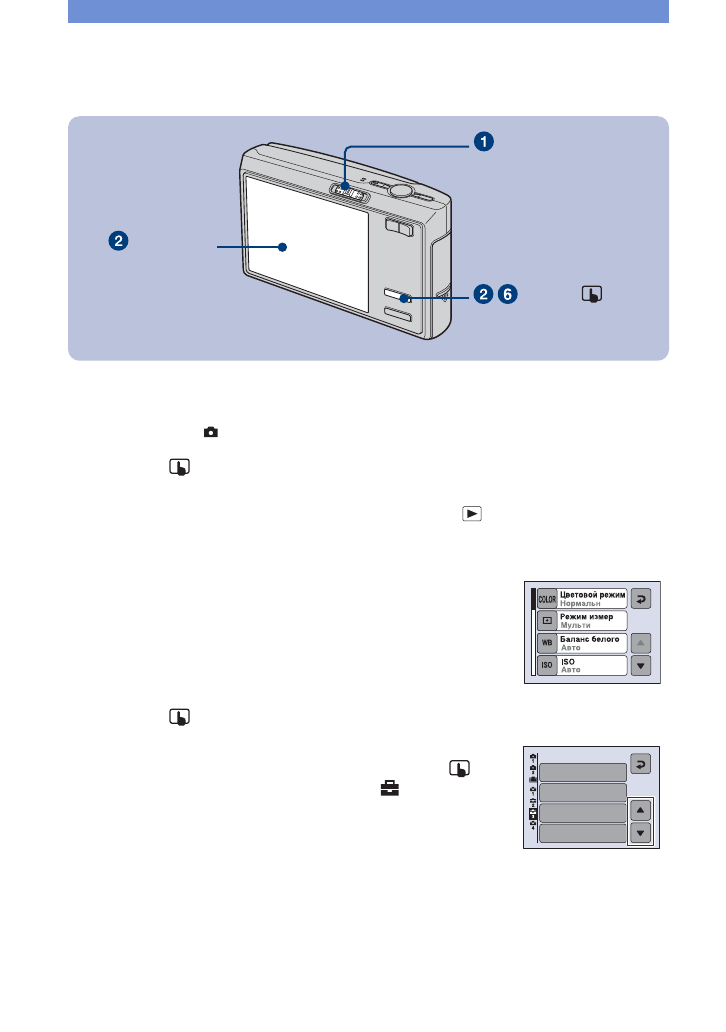 1

2

2 6

COLOR Цветовой режим Нормальн

Режим измер Мульти

WB Баланс белого Авто

ISO ISO Авто