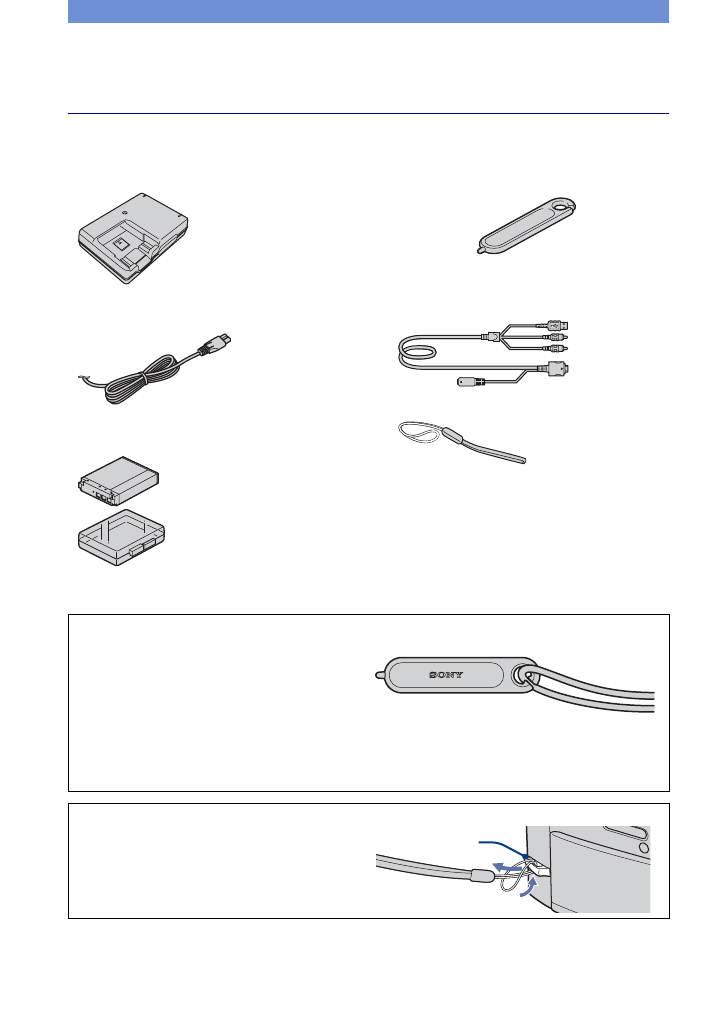 SONY