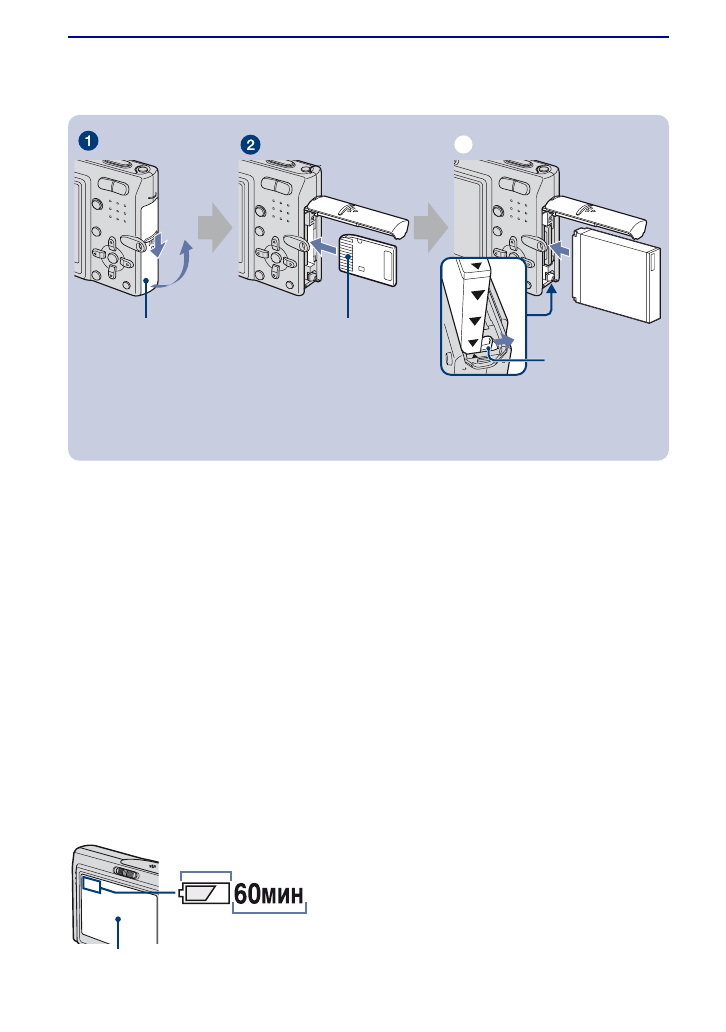 1

2

60мин