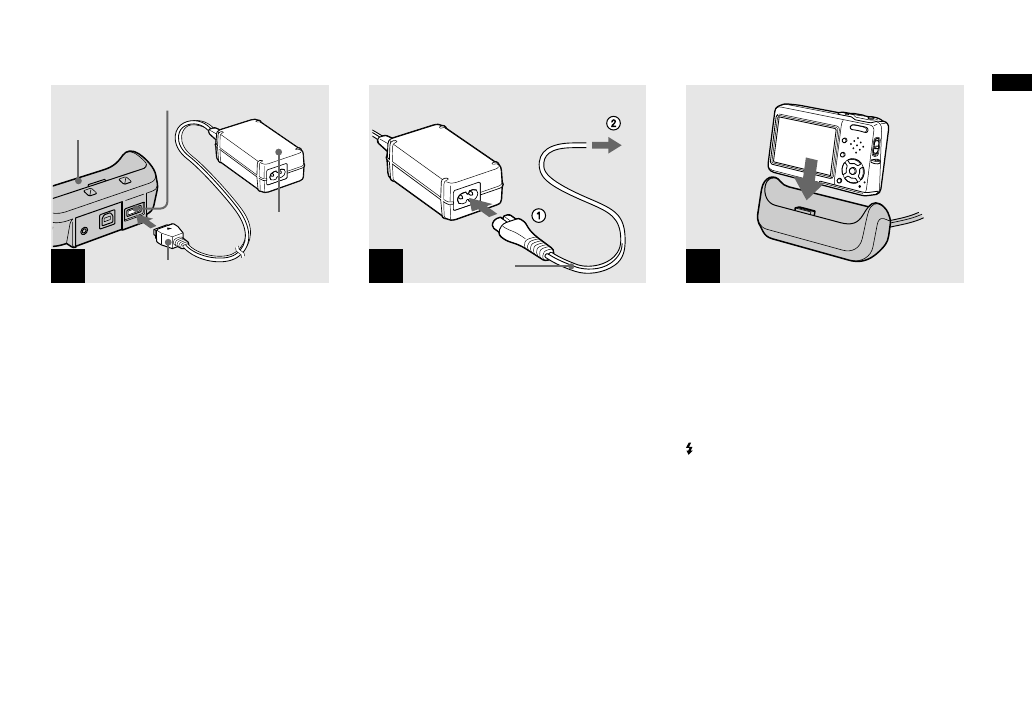 ①

②