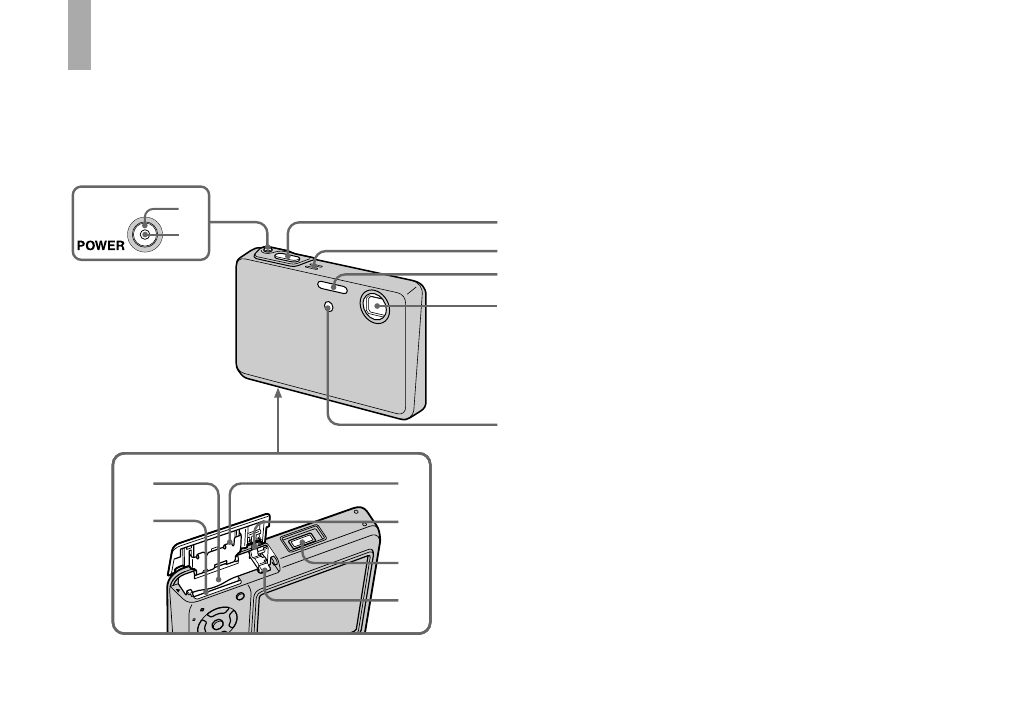 POWER