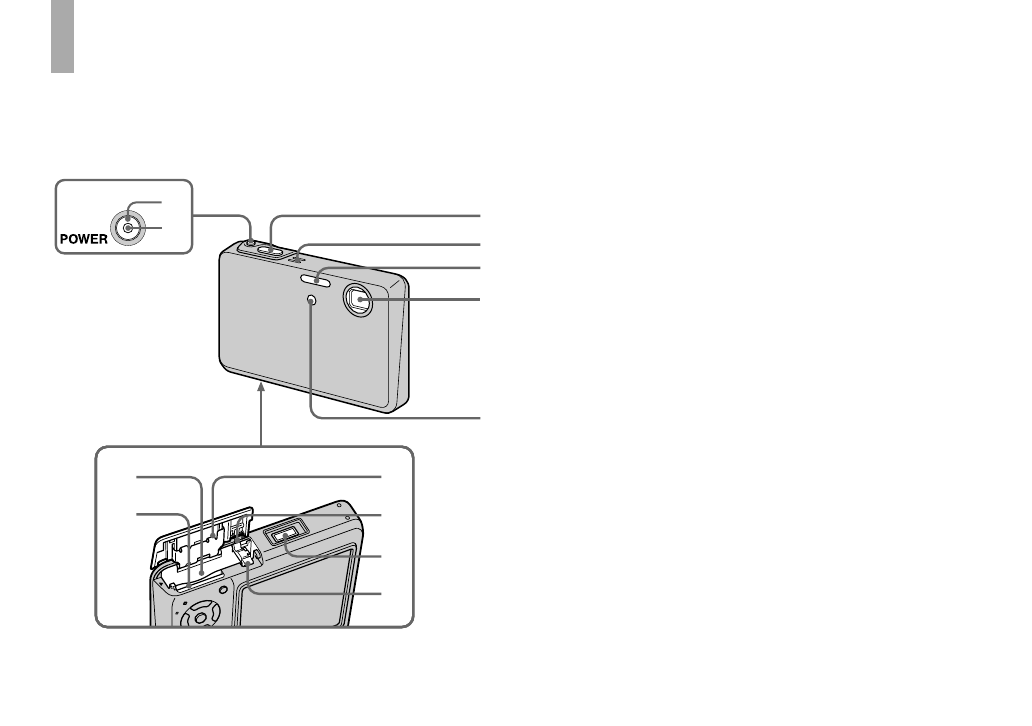 POWER