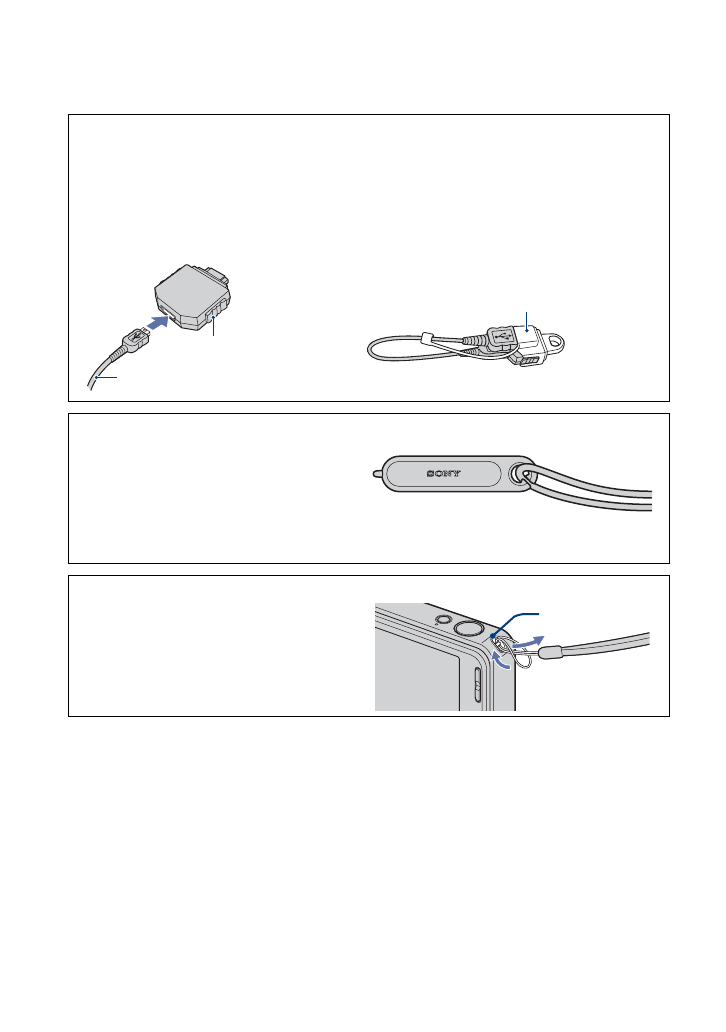 SONY