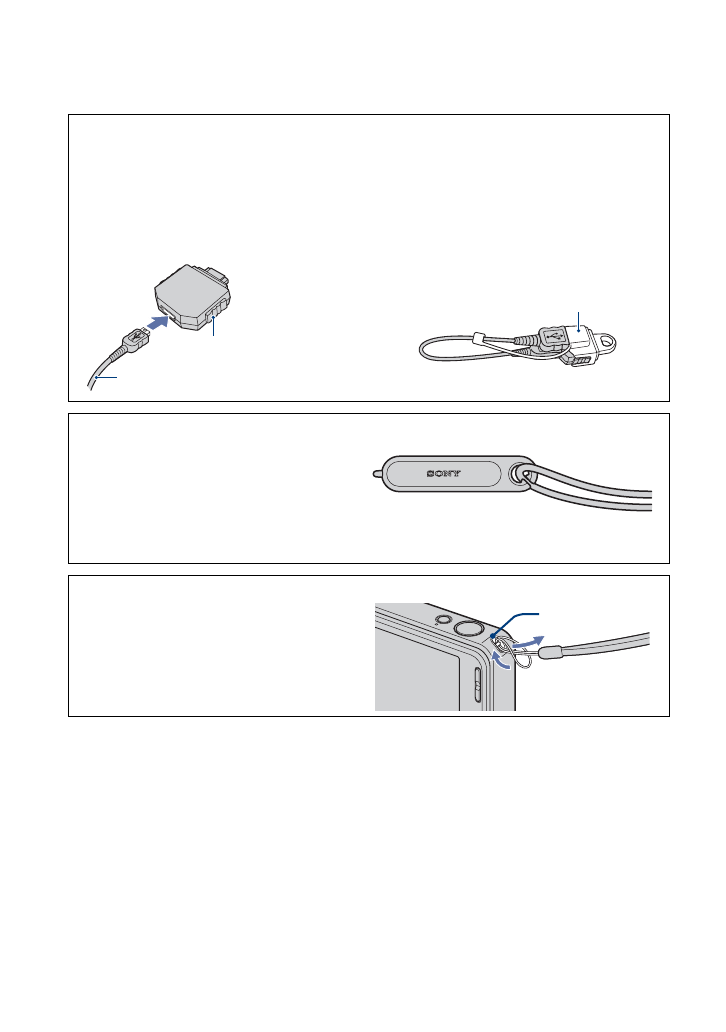 SONY