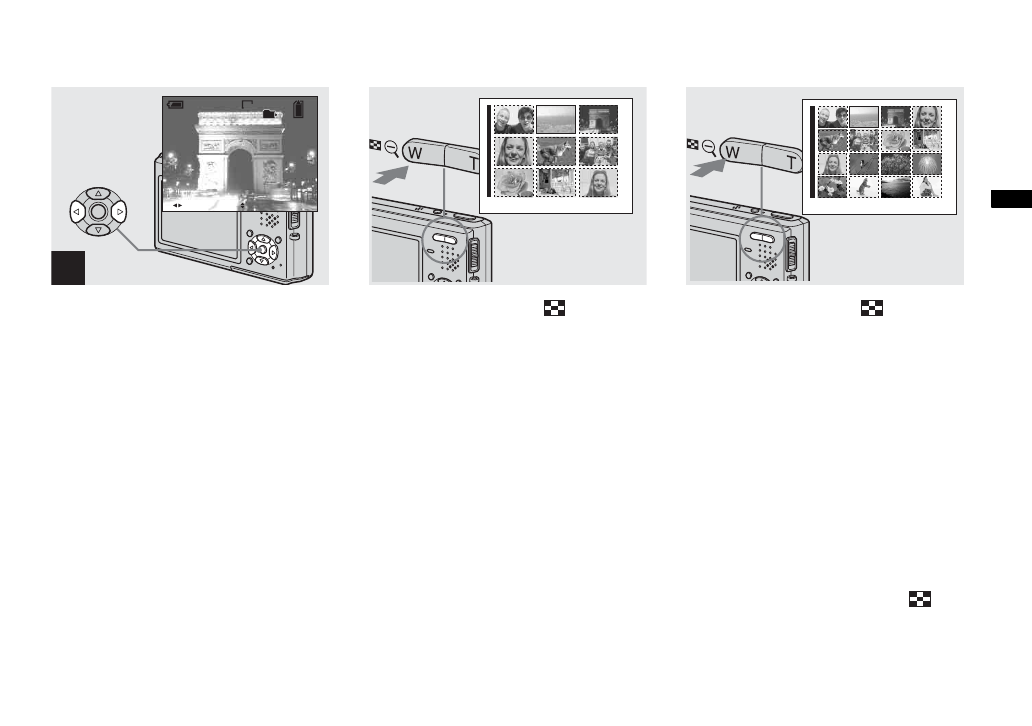 W
T
W
T