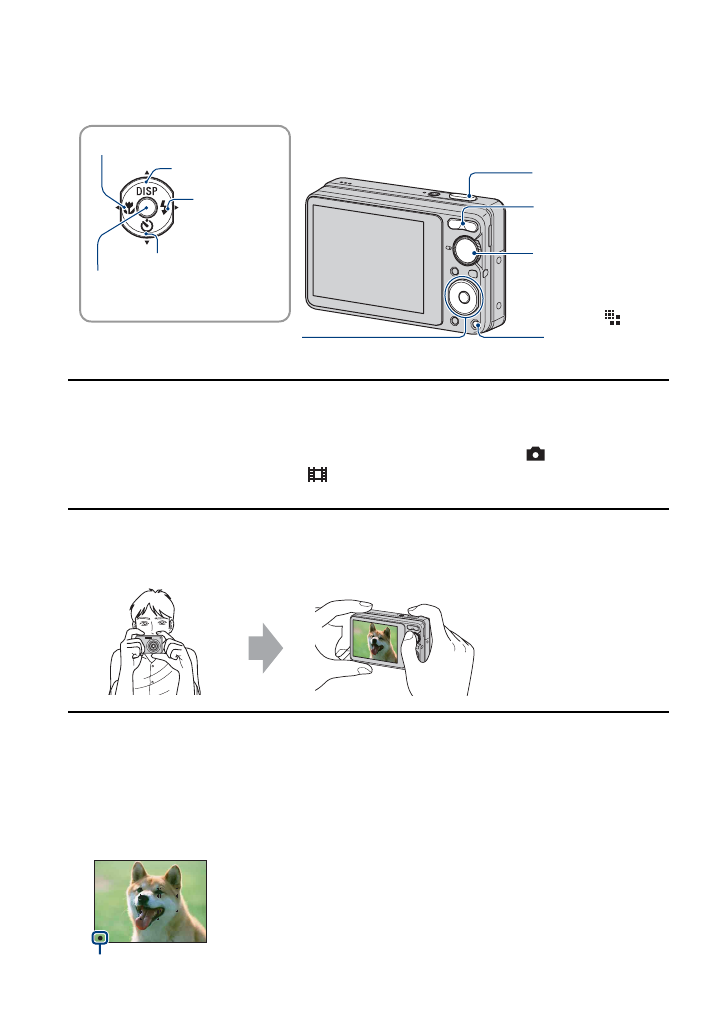 DISP