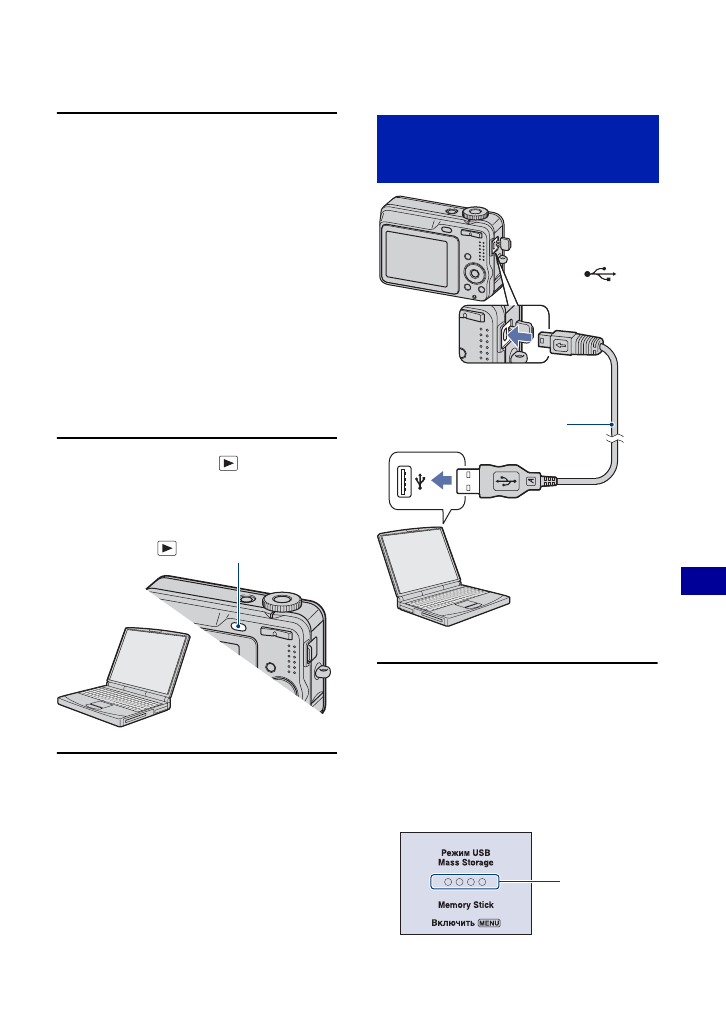 Режим USB
Mass Storage
Memory Stick
Включить MENU