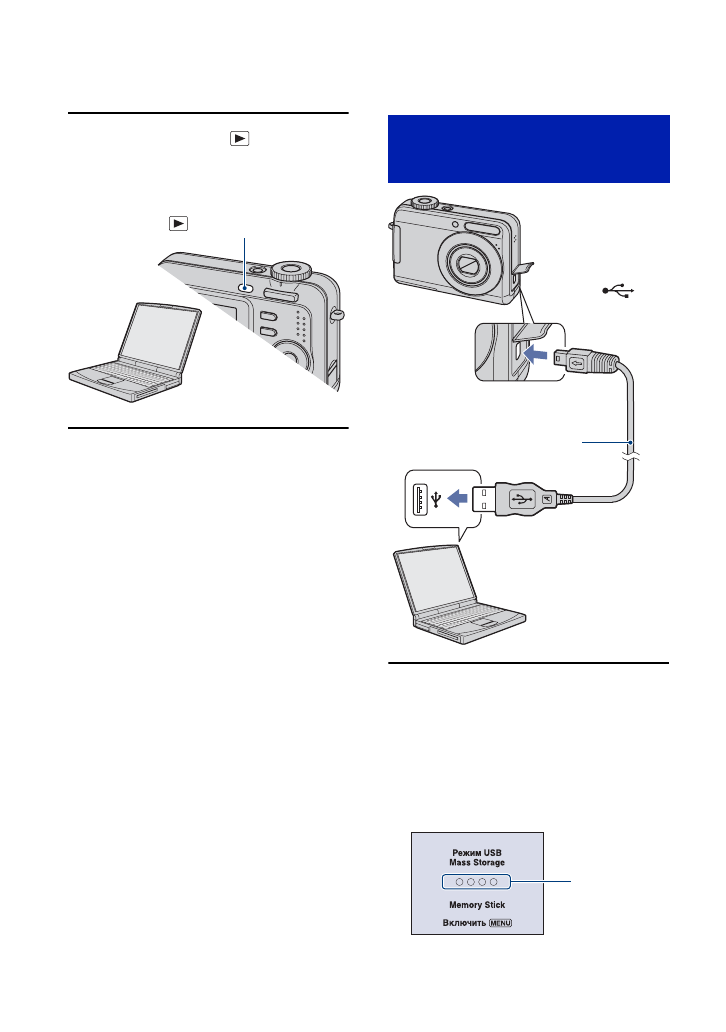 Режим USB
Mass Storage
Memory Stick
Включить MENU