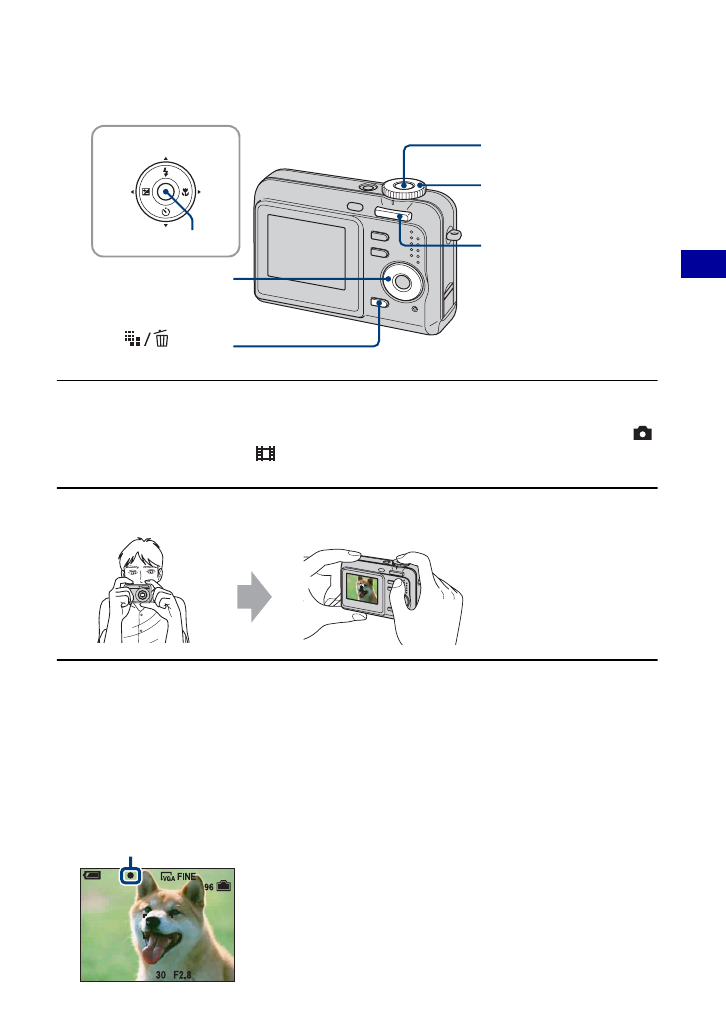 VGA FINE
96
30 F2.8