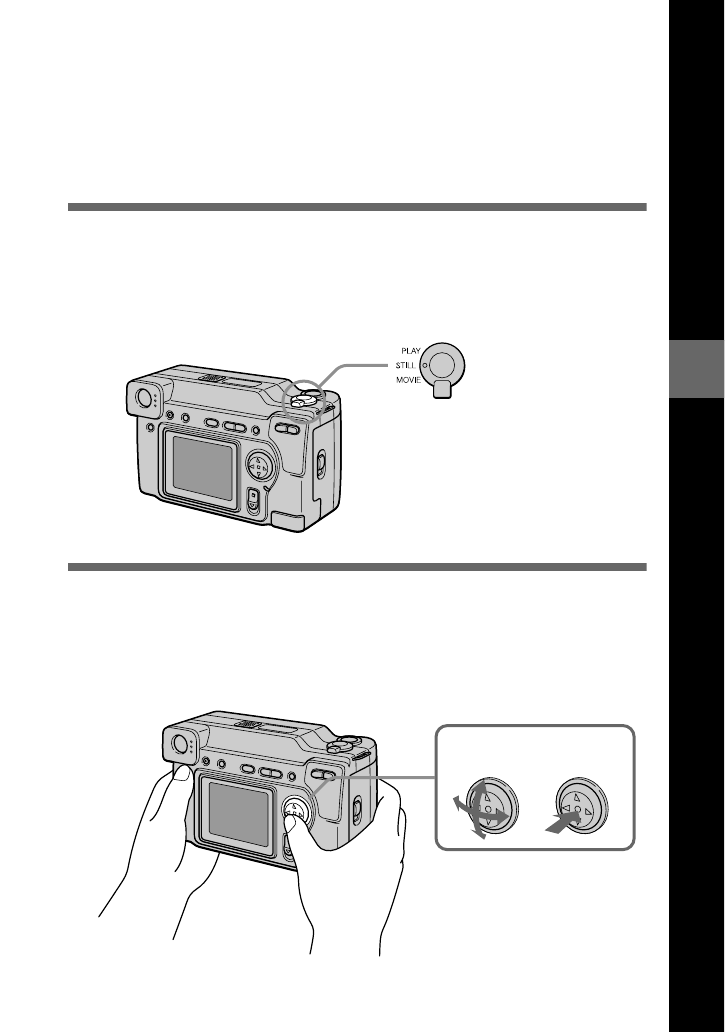 PLAY
STILL
MOVIE