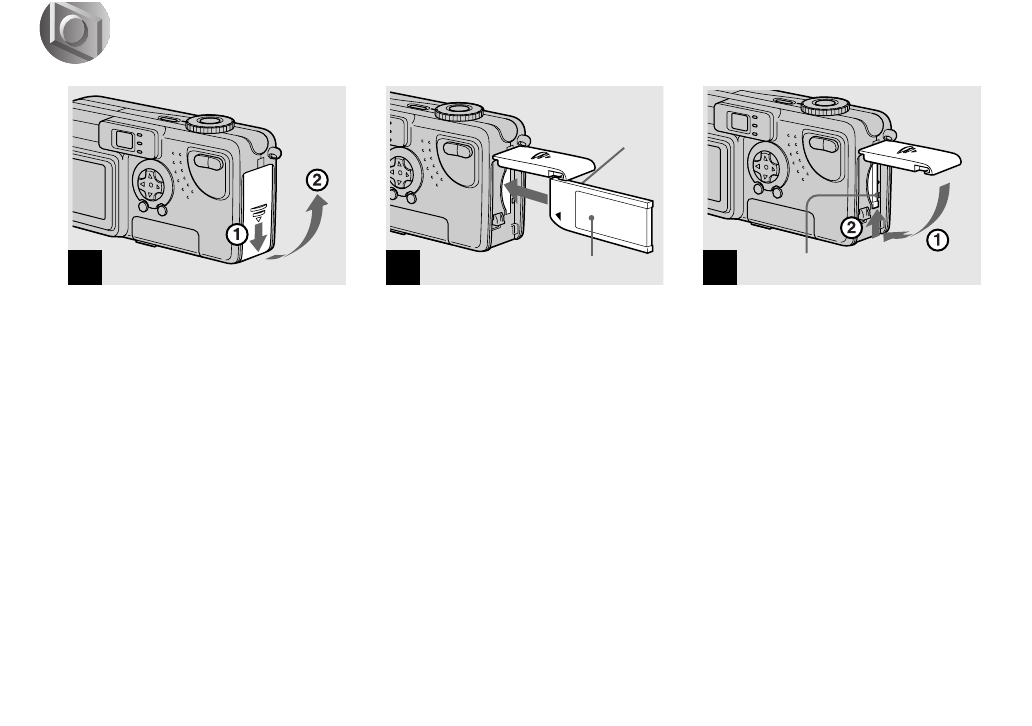 ① ② ② ①