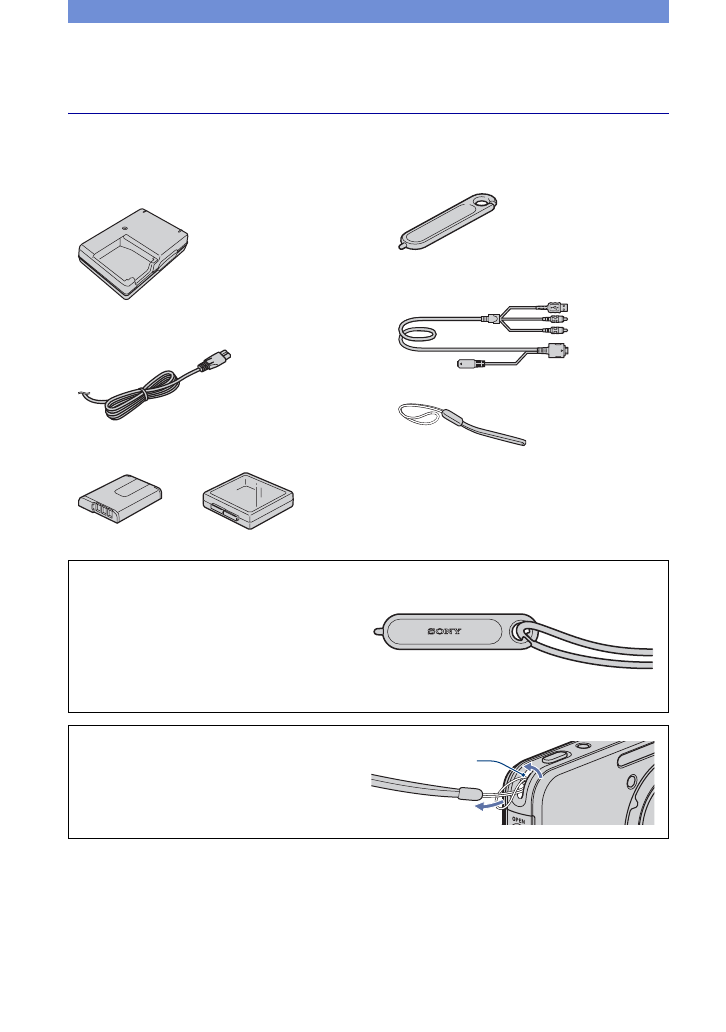 SONY

OPEN