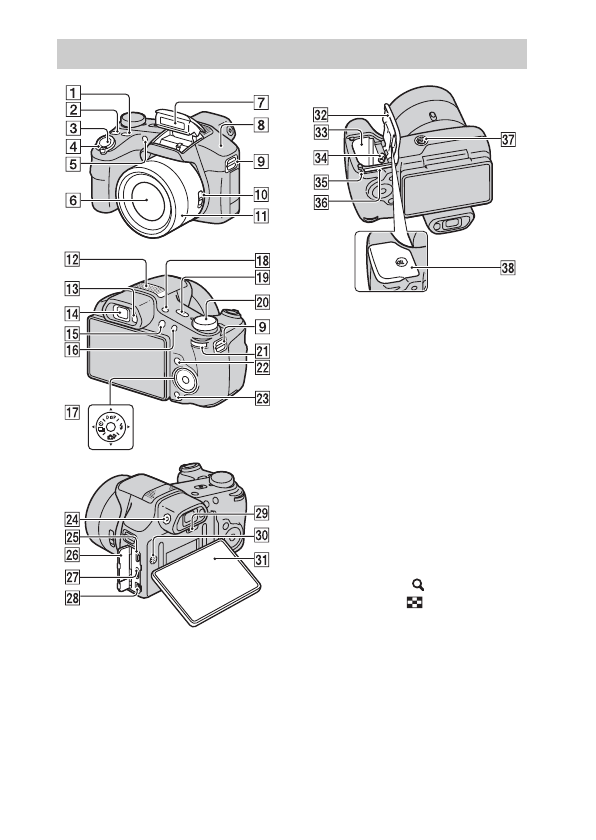 1
2
3
4
5
6
7
8
9
10
11
12
13
14
15
16
17
18
19
20
9
21
22
23
24
25
26
27
28
29
30
31
32
33
34
35
36
37
38