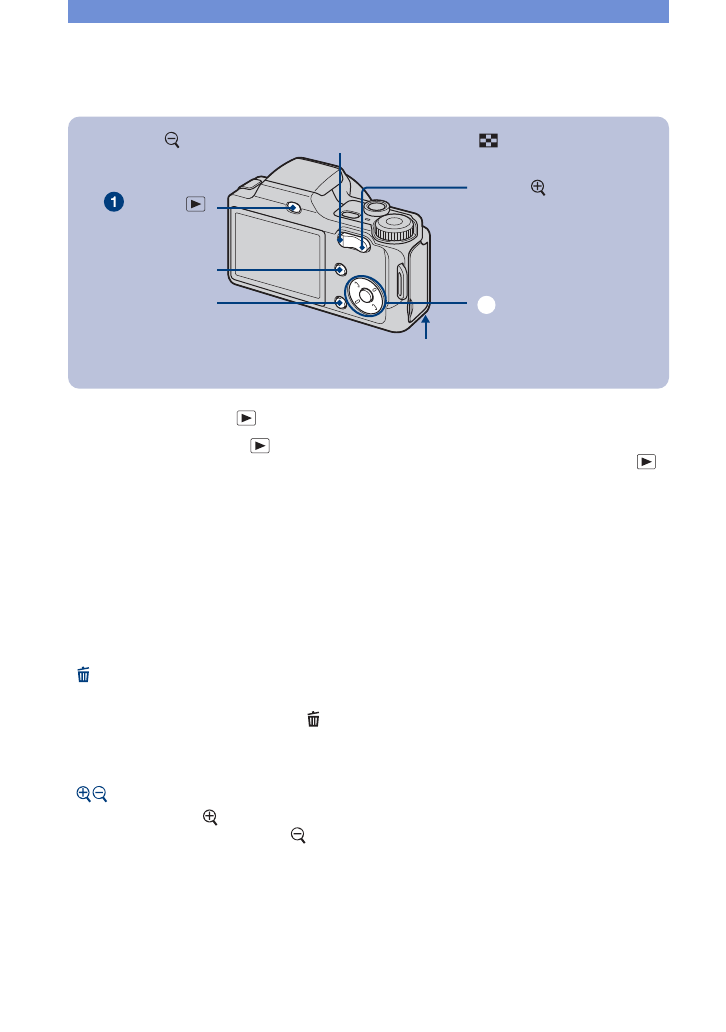 1