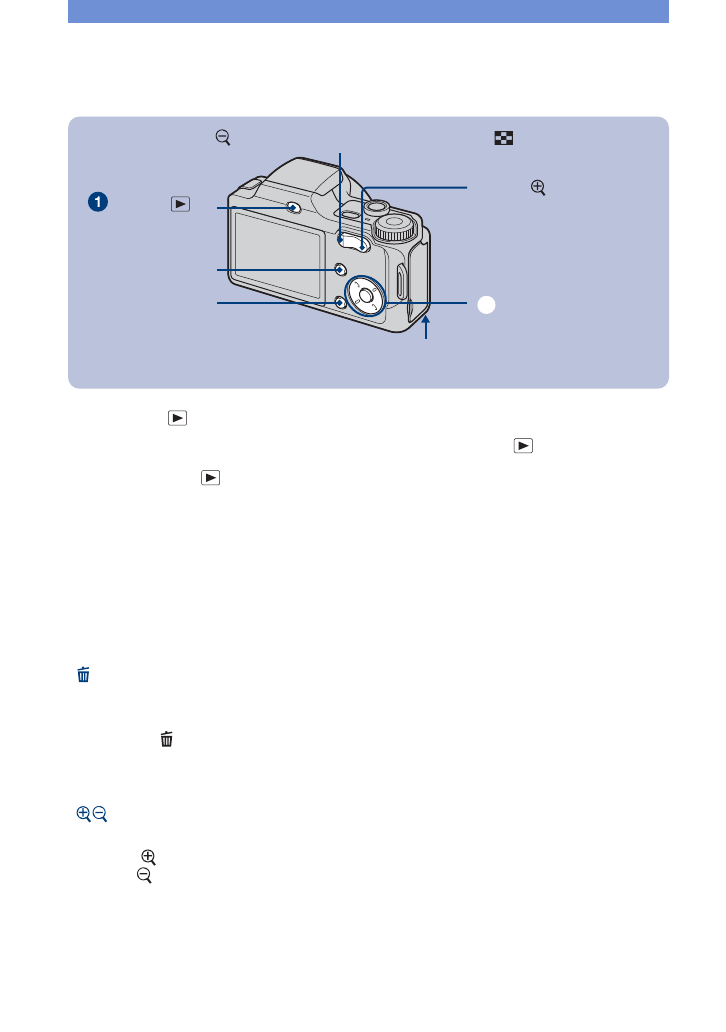 1