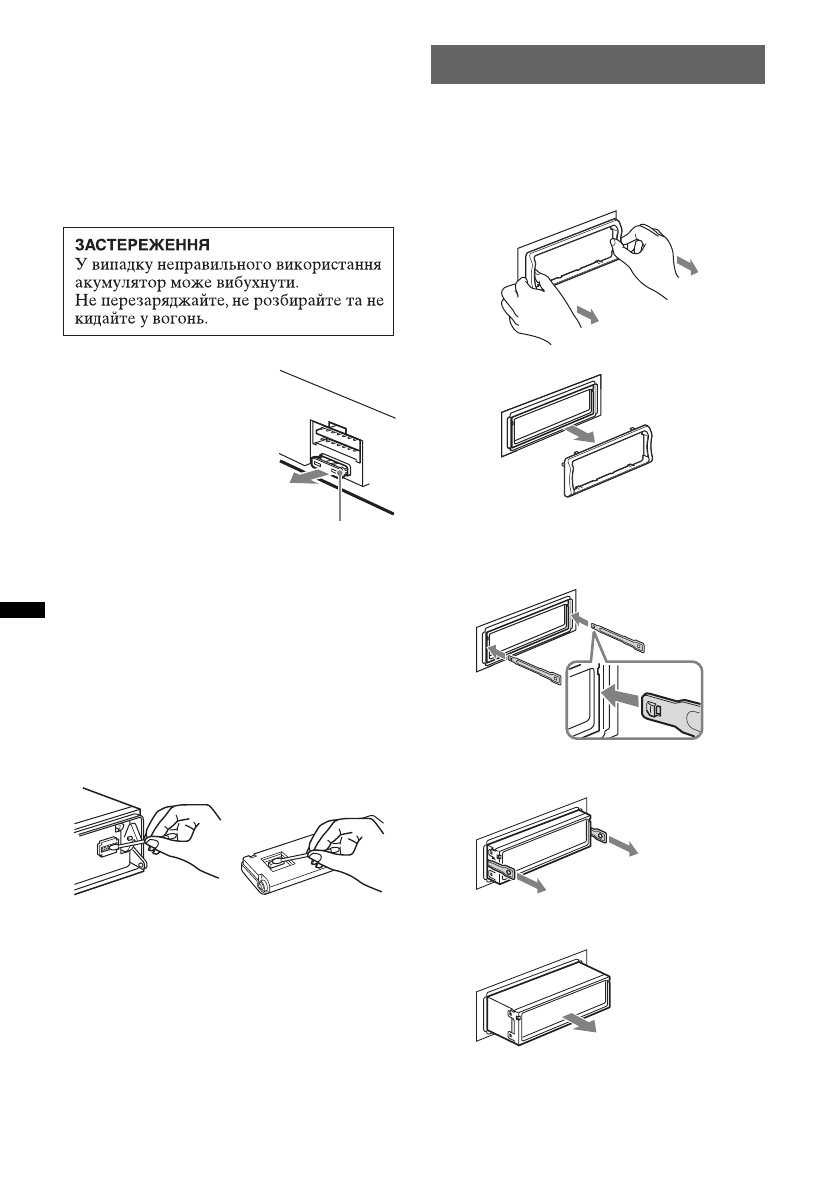 ЗАСТЕРЕЖЕННЯ
У випадку неправильного використання акумулятор може вибухнути.
Не перезаряджайте, не розбирайте та не кидайте у вогонь.