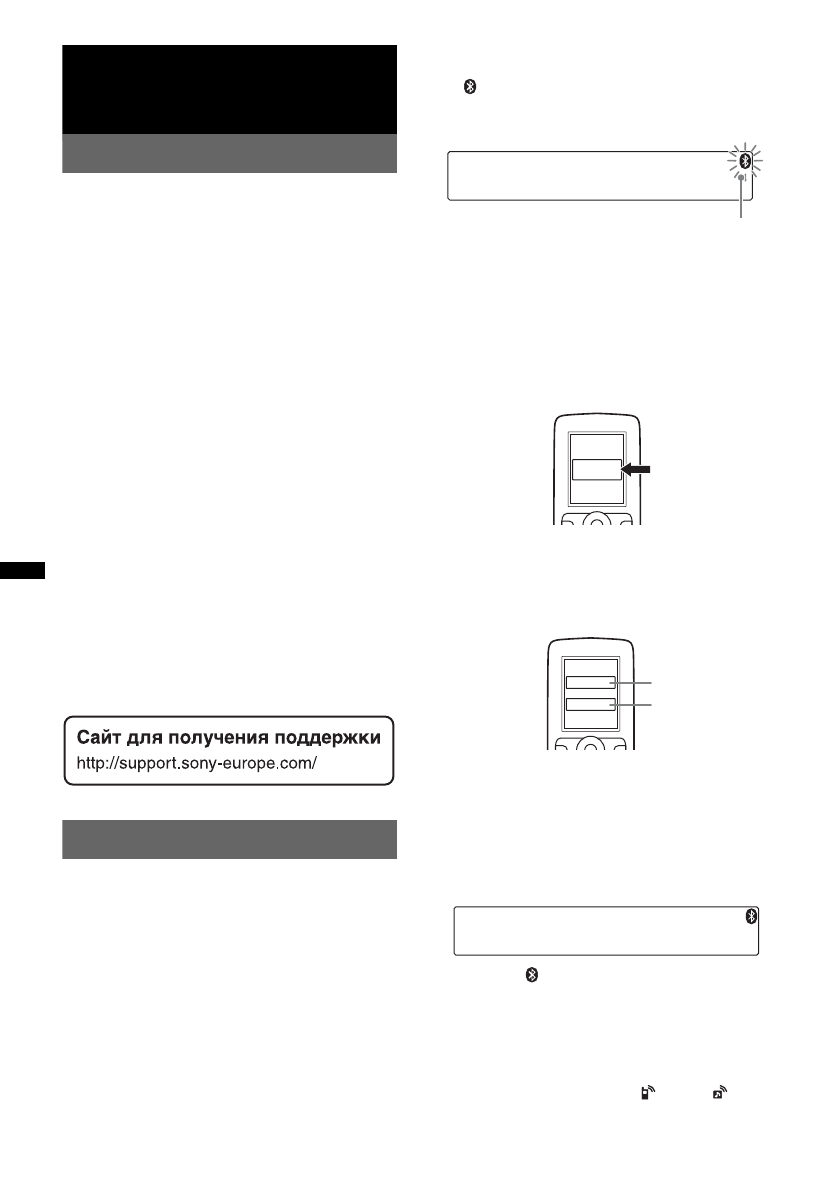 Сайт для получения поддержки
http://support.sony-europe.com/