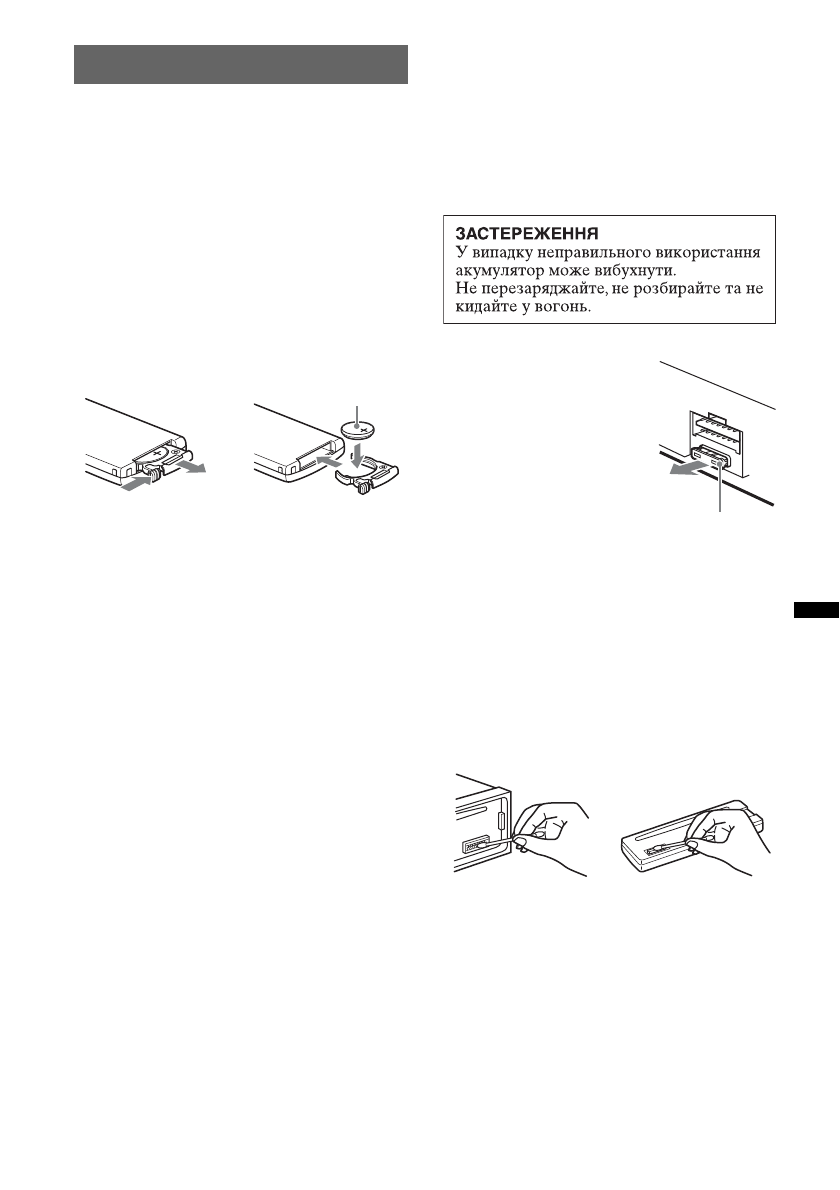 ЗАСТЕРЕЖЕННЯ
У випадку неправильного використання акумулятор може вибухнути.
Не перезаряджайте, не розбирайте та не кидайте у вогонь.